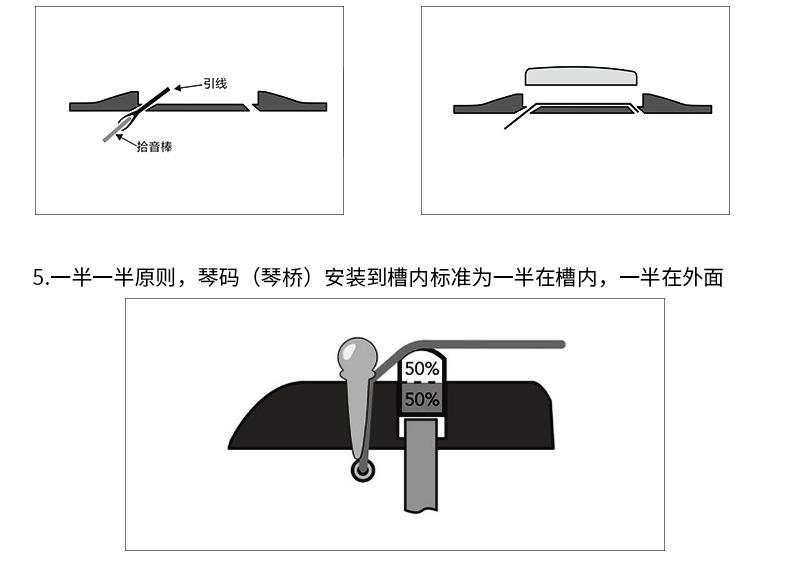 引线

拾音棒

5.一半一半原则，琴码（琴桥）安装到槽内标准为一半在槽内，一半在外面

50%

50%