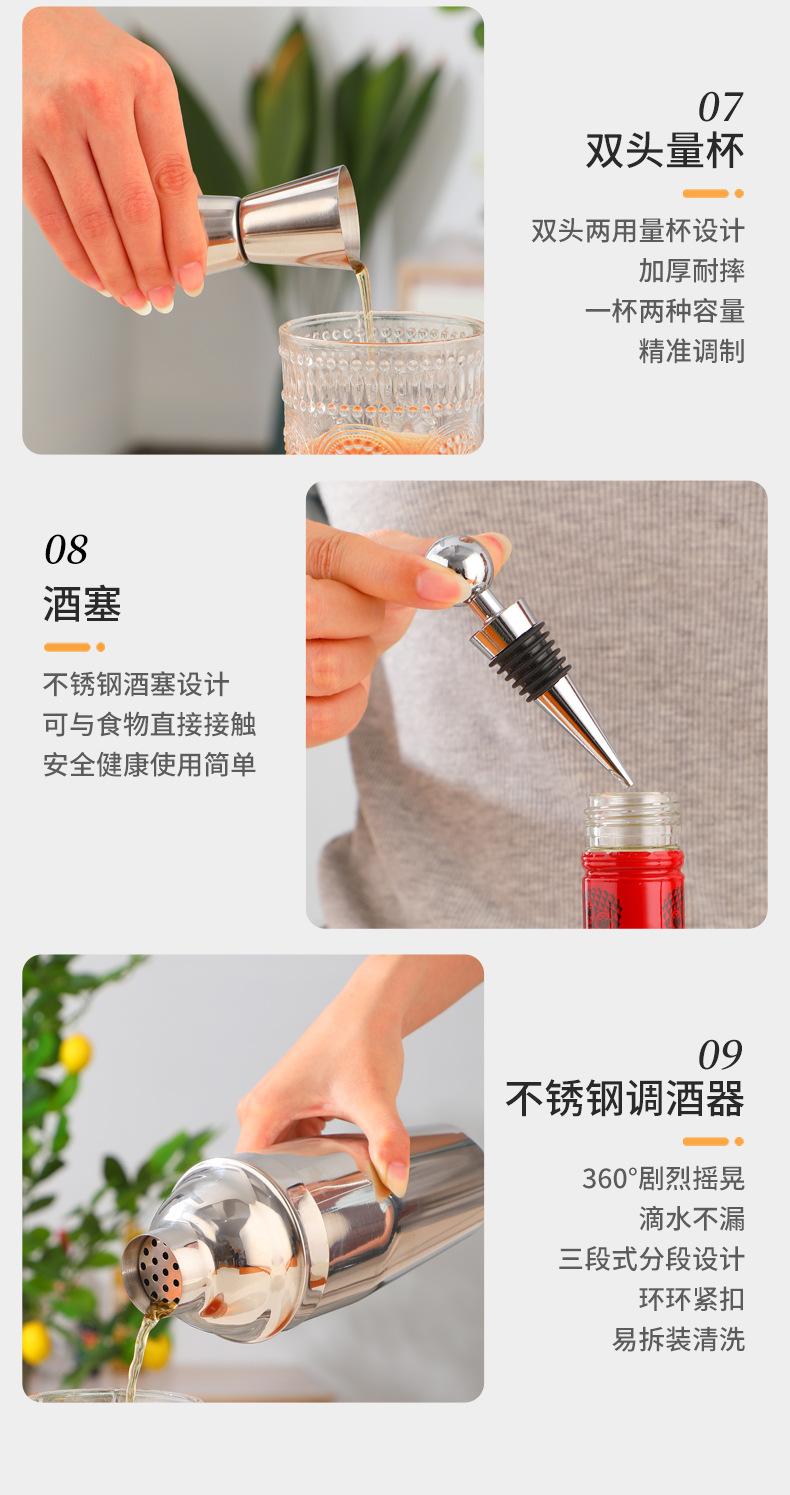 07
双头量杯

双头两用量杯设计
加厚耐摔
一杯两种容量
精准调制

08
酒塞

不锈钢酒塞设计
可与食物直接接触
安全健康使用简单

09
不锈钢调酒器

360°剧烈摇晃
滴水不漏
三段式分段设计
环环紧扣
易拆装清洗