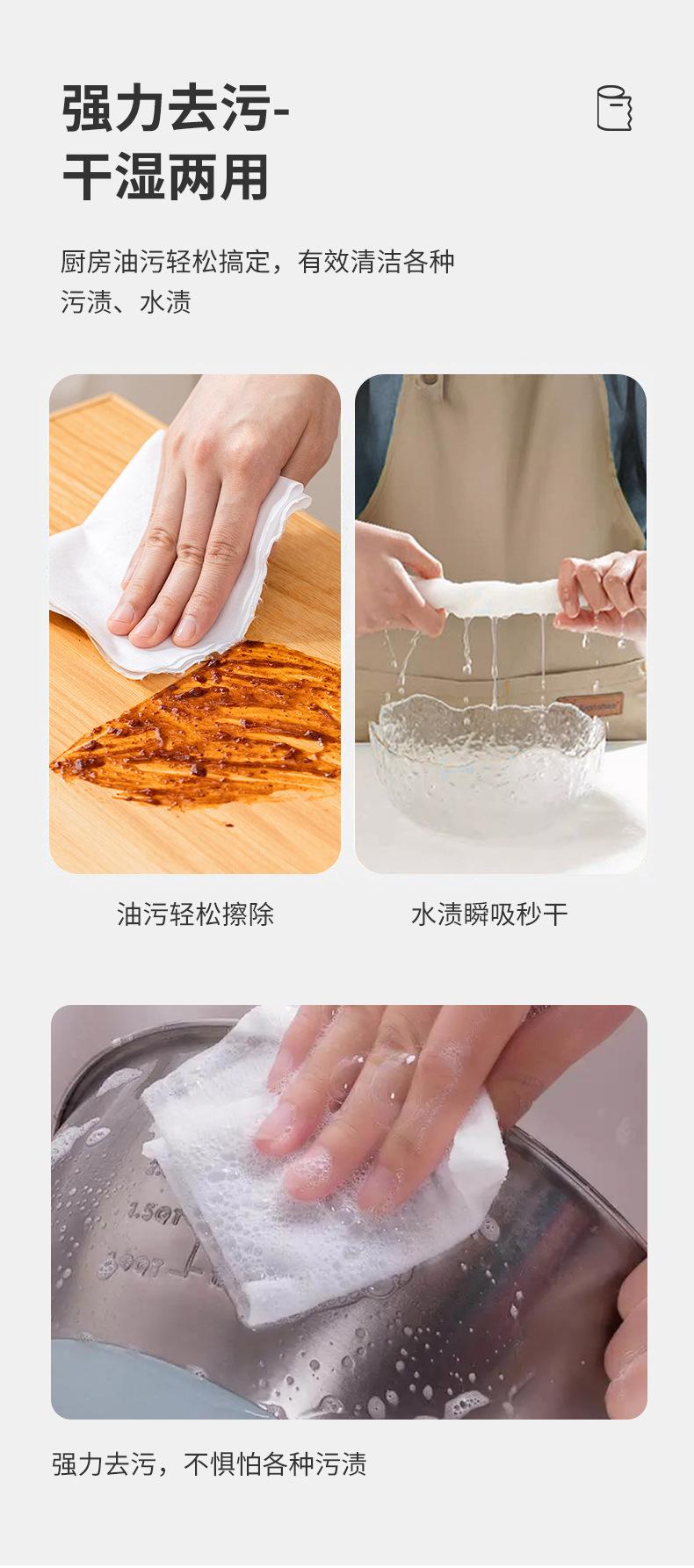 强力去污-
干湿两用

厨房油污轻松搞定，有效清洁各种污渍、水渍

油污轻松擦除

水渍瞬吸秒干

强力去污，不惧怕各种污渍