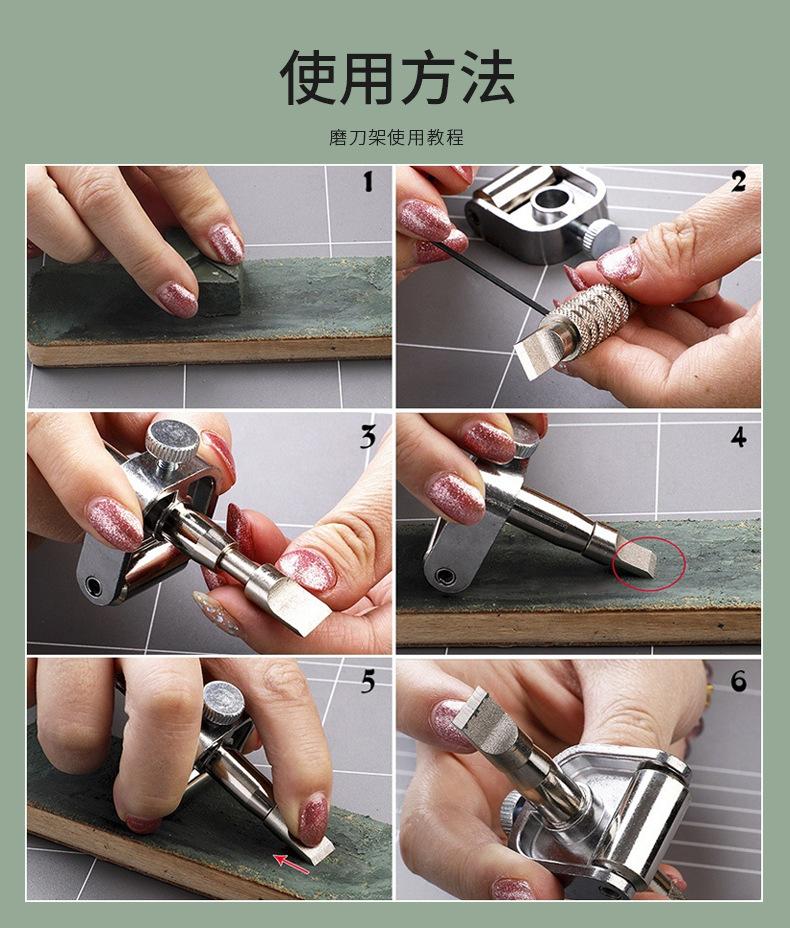 使用方法

磨刀架使用教程

1

2

3

4

5

6