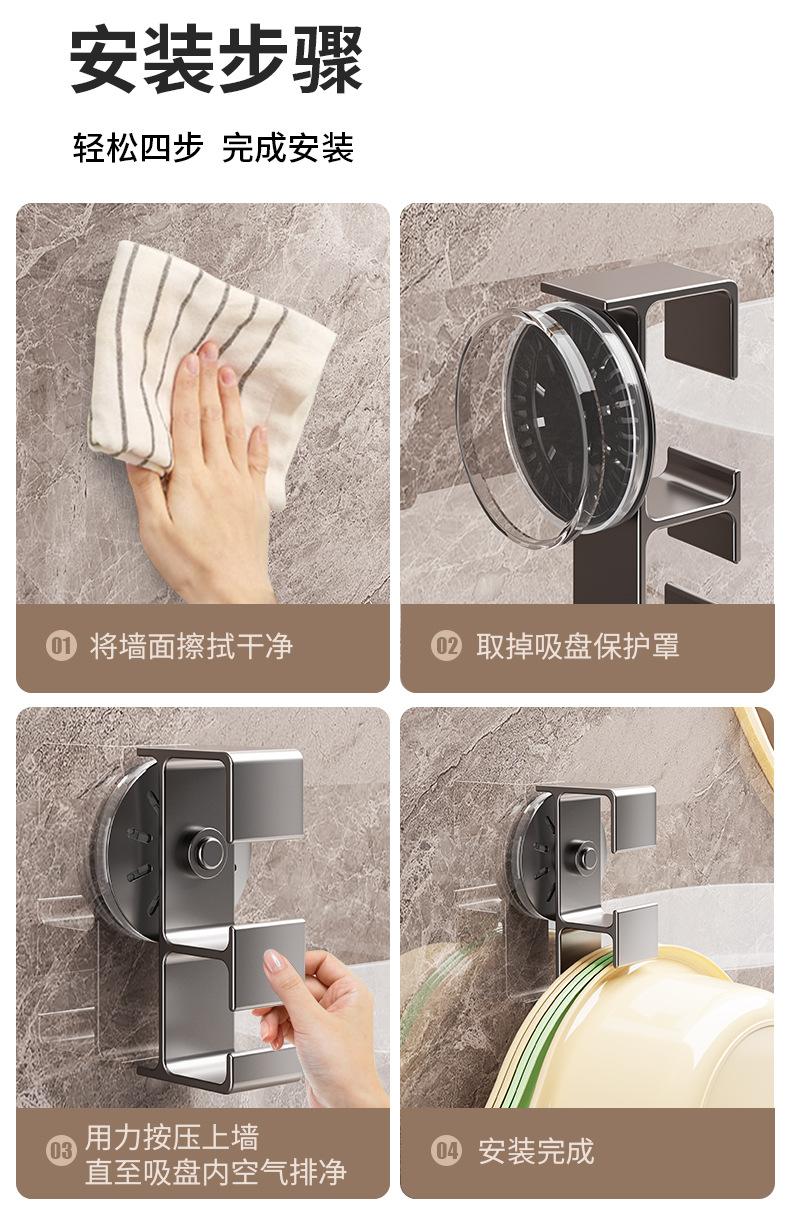 安装步骤

轻松四步 完成安装

01 将墙面擦拭干净

02 取掉吸盘保护罩

03 用力按压上墙
直至吸盘内空气排净

04 安装完成