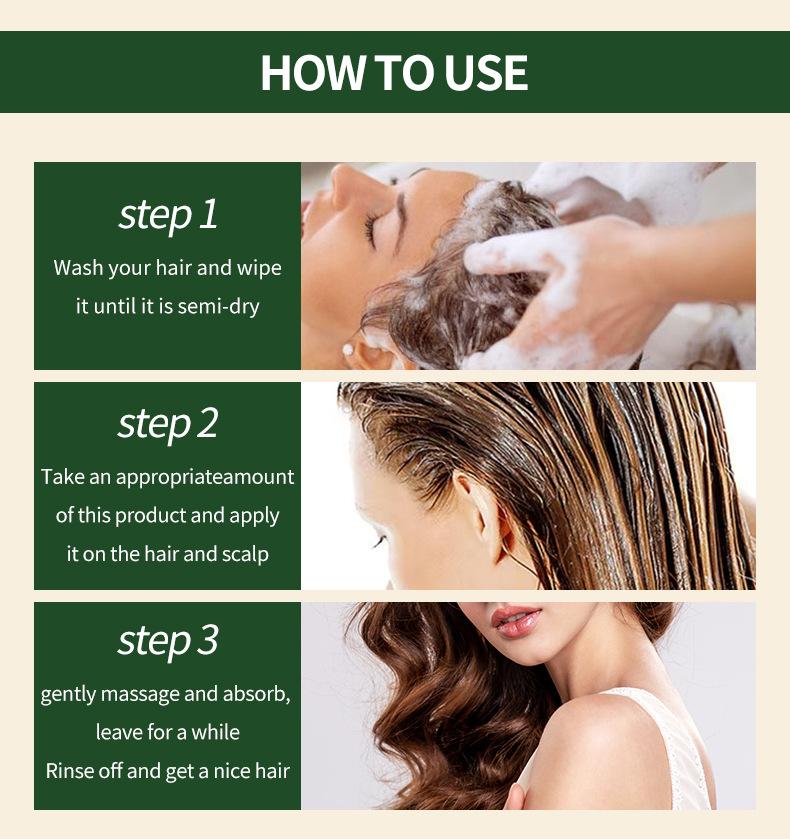 HOW TO USE

step 1
Wash your hair and wipe it until it is semi-dry

step 2
Take an appropriateamount of this product and apply it on the hair and scalp

step 3
gently massage and absorb, leave for a while
Rinse off and get a nice hair