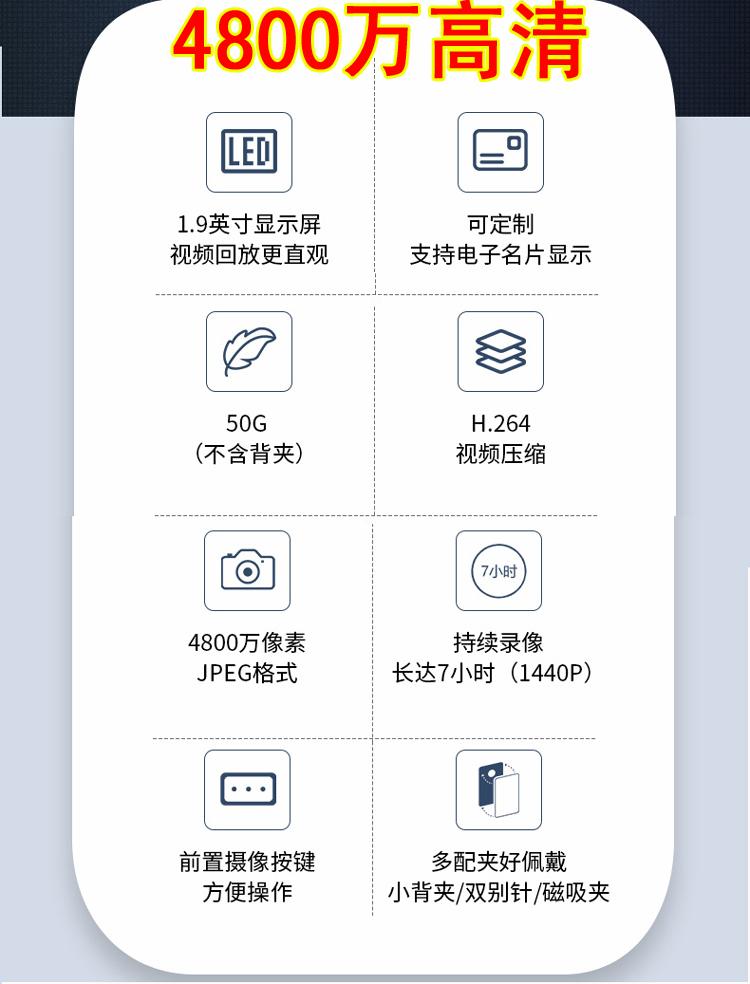 4800万高清

LED

1.9英寸显示屏
视频回放更直观

可定制
支持电子名片显示

50G
(不含背夹)

H.264
视频压缩

4800万像素
JPEG格式

7小时

持续录像
长达7小时(1440P)

前置摄像按键
方便操作

多配夹好佩戴
小背夹/双别针/磁吸夹