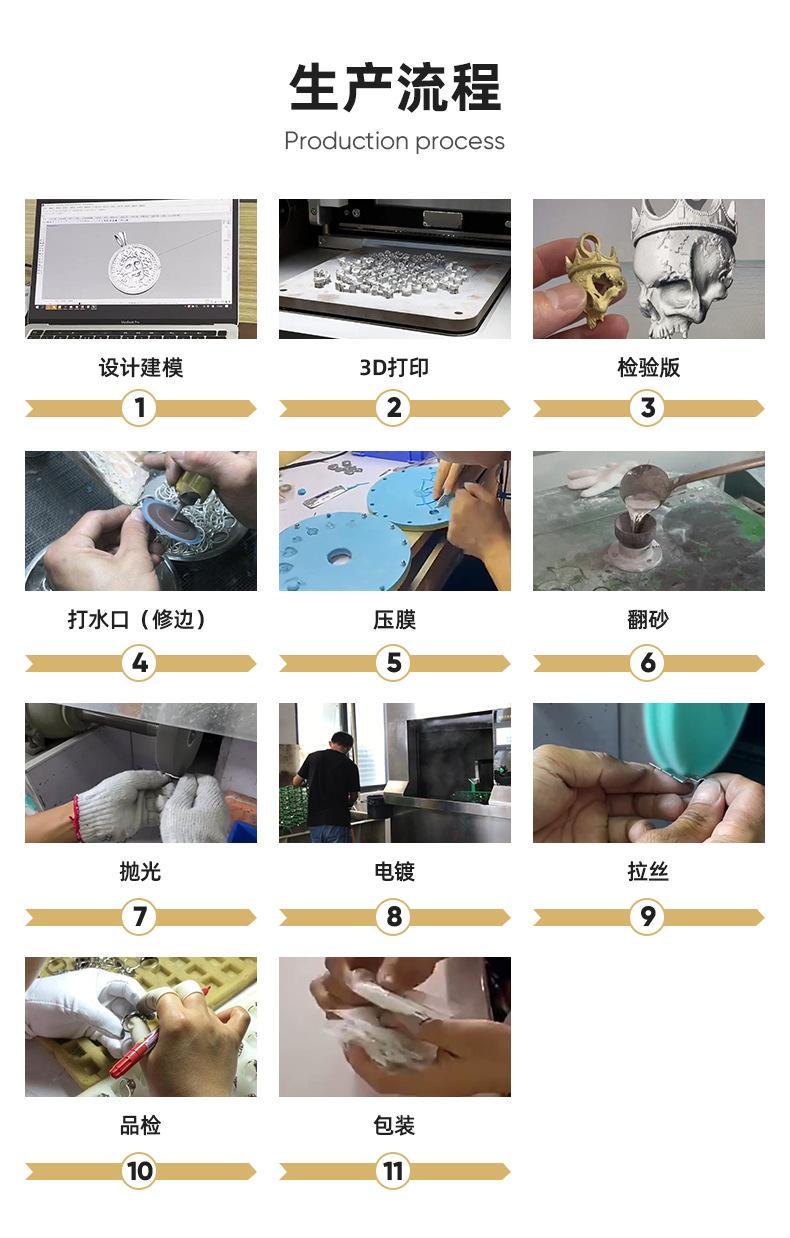 生产流程

Production process

设计建模

1

3D打印

2

检验版

3

打水口（修边）

4

压膜

5

翻砂

6

抛光

7

电镀

8

拉丝

9

品检

10

包装

11