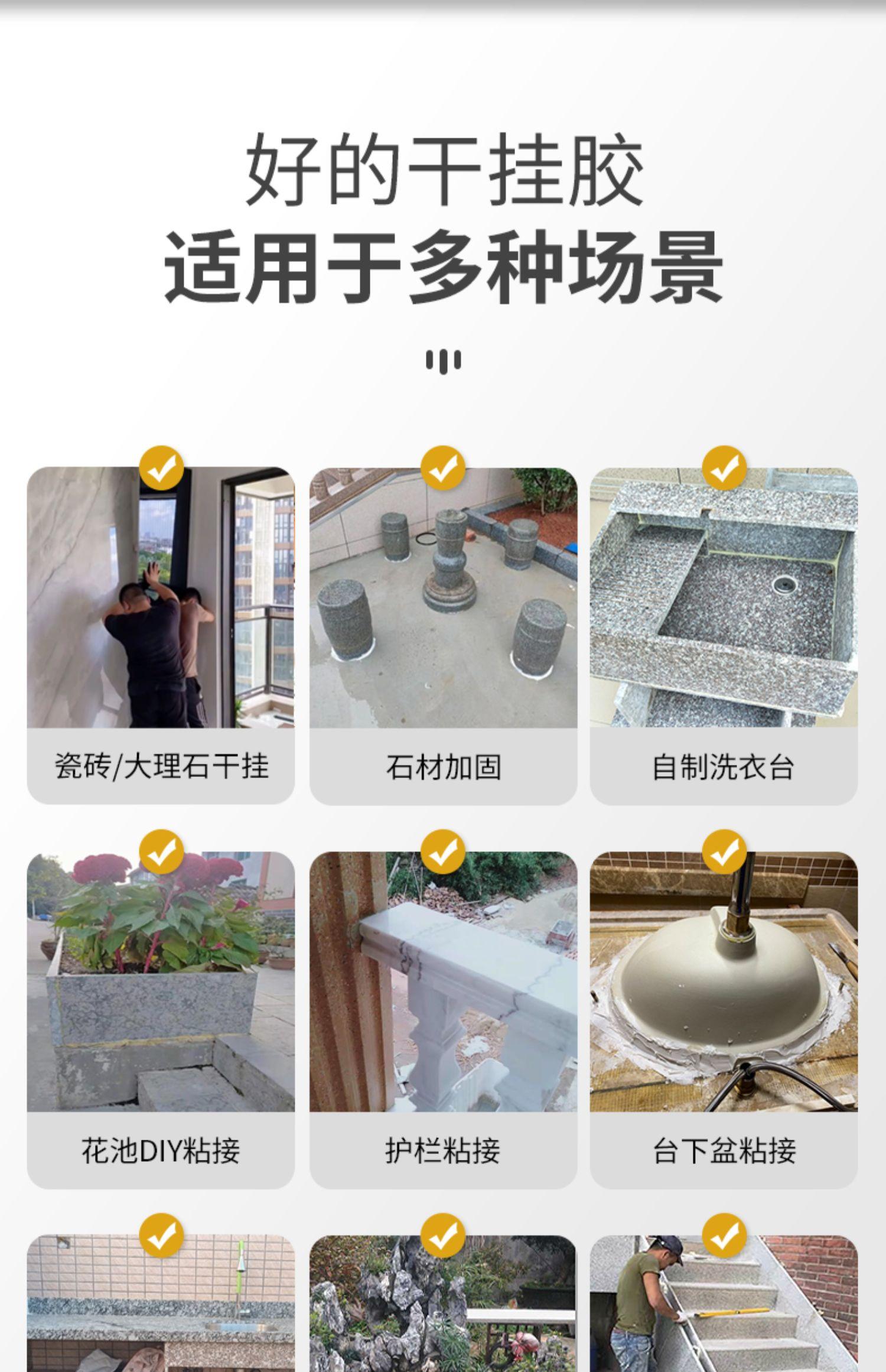 好的干挂胶
适用于多种场景

瓷砖/大理石干挂

石材加固

自制洗衣台

花池DIY粘接

护栏粘接

台下盆粘接