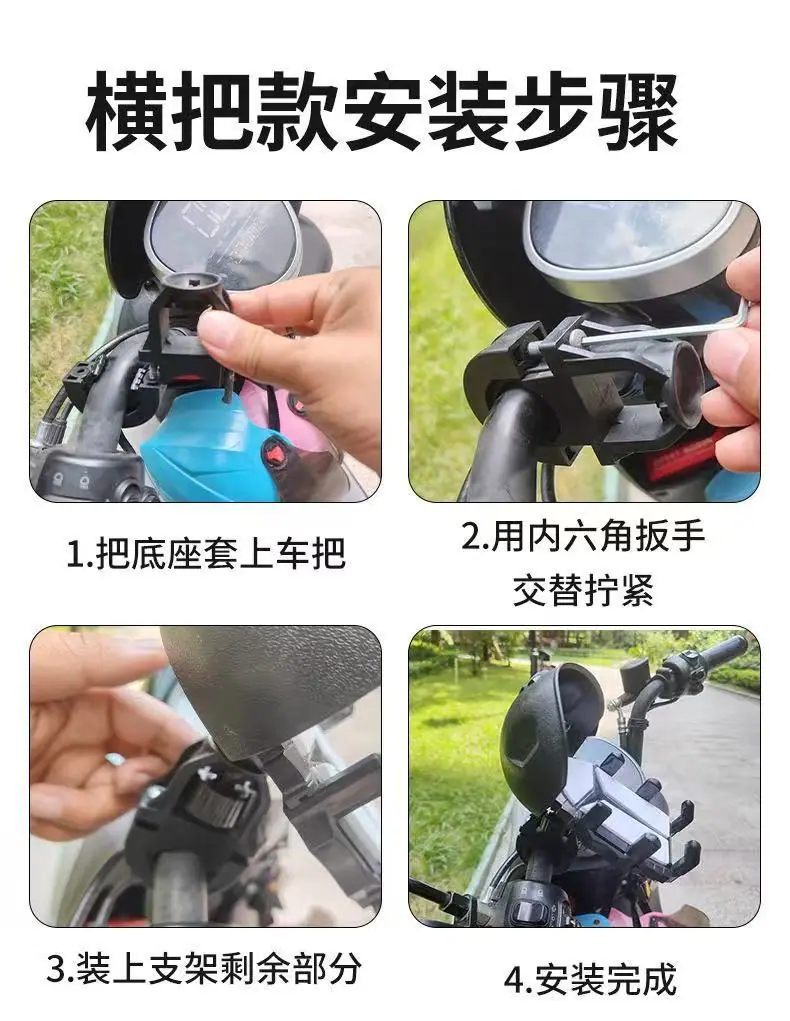 横把款安装步骤

1.把底座套上车把

2.用内六角扳手
交替拧紧

3.装上支架剩余部分

4.安装完成