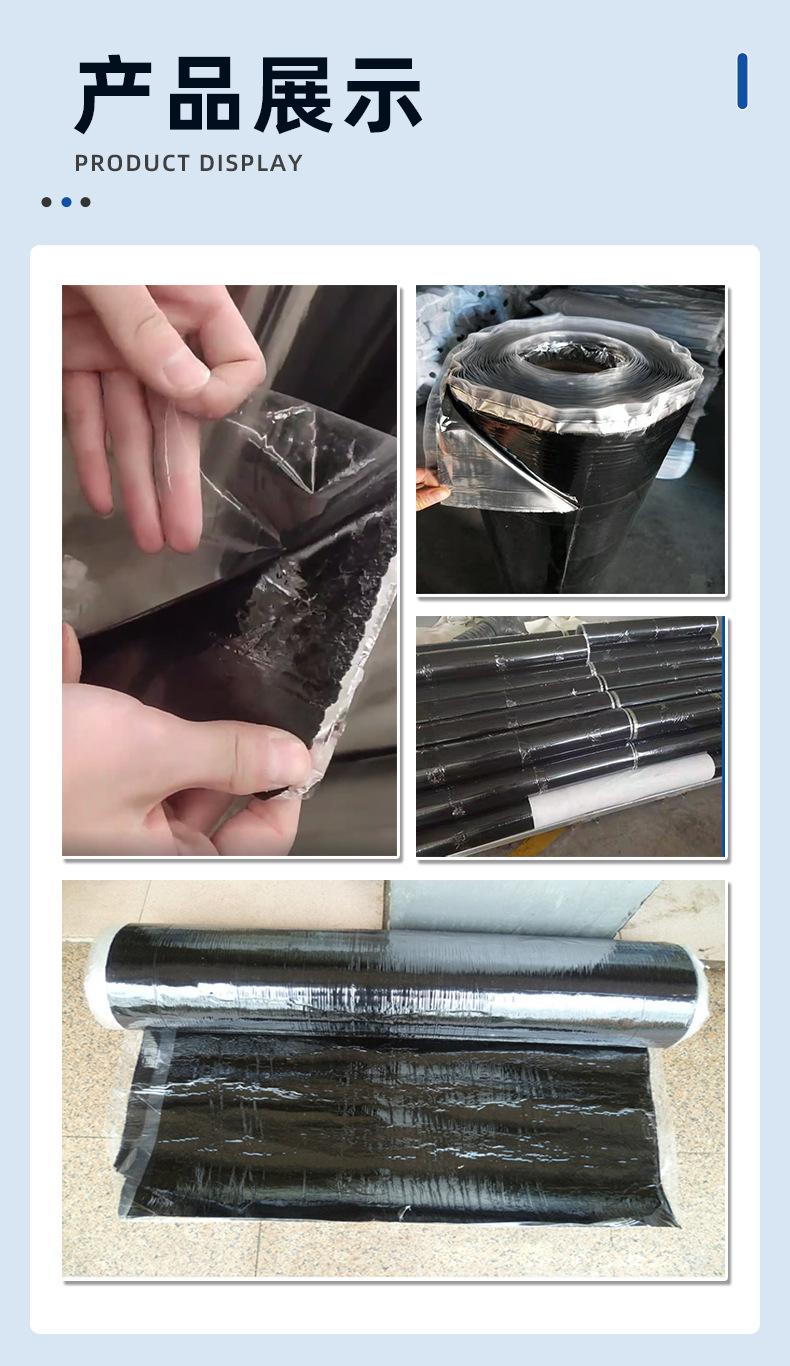 产品展示
PRODUCT DISPLAY