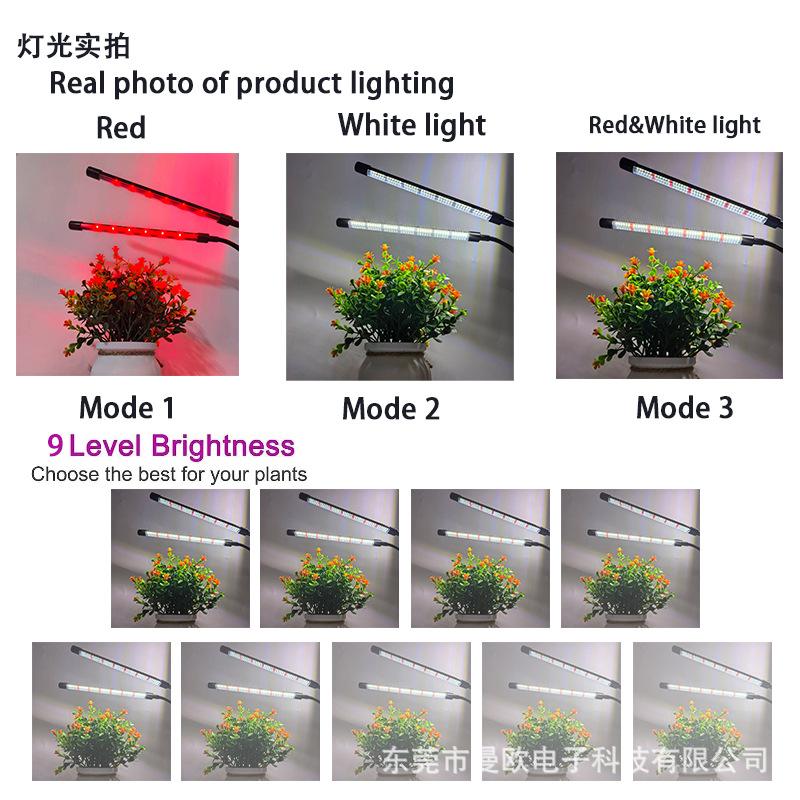 灯光实拍
Real photo of product lighting

Red

White light

Red&White light

Mode 1

Mode 2

Mode 3

9 Level Brightness
Choose the best for your plants

东莞市曼欧电子科技有限公司