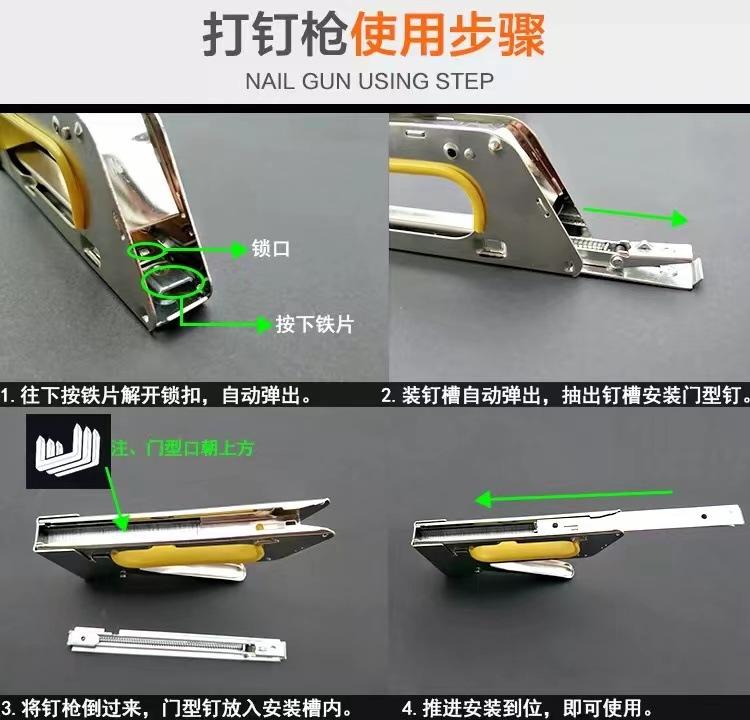 打钉枪使用步骤

NAIL GUN USING STEP

锁口

按下铁片

1. 往下按铁片解开锁扣，自动弹出。

2. 装钉槽自动弹出，抽出钉槽安装门型钉。

注、门型口朝上方

3. 将钉枪倒过来，门型钉放入安装槽内。

4. 推进安装到位，即可使用。