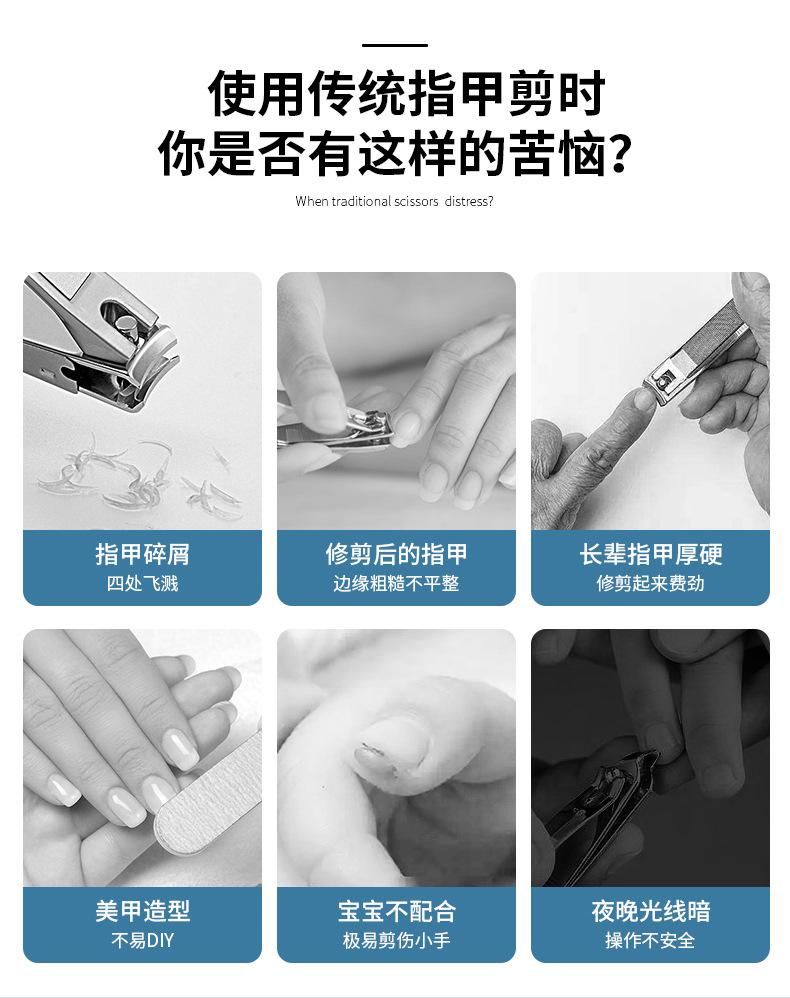 使用传统指甲剪时
你是否有这样的苦恼？

When traditional scissors distress?

指甲碎屑
四处飞溅

修剪后的指甲
边缘粗糙不平整

长辈指甲厚硬
修剪起来费劲

美甲造型
不易DIY

宝宝不配合
极易剪伤小手

夜晚光线暗
操作不安全