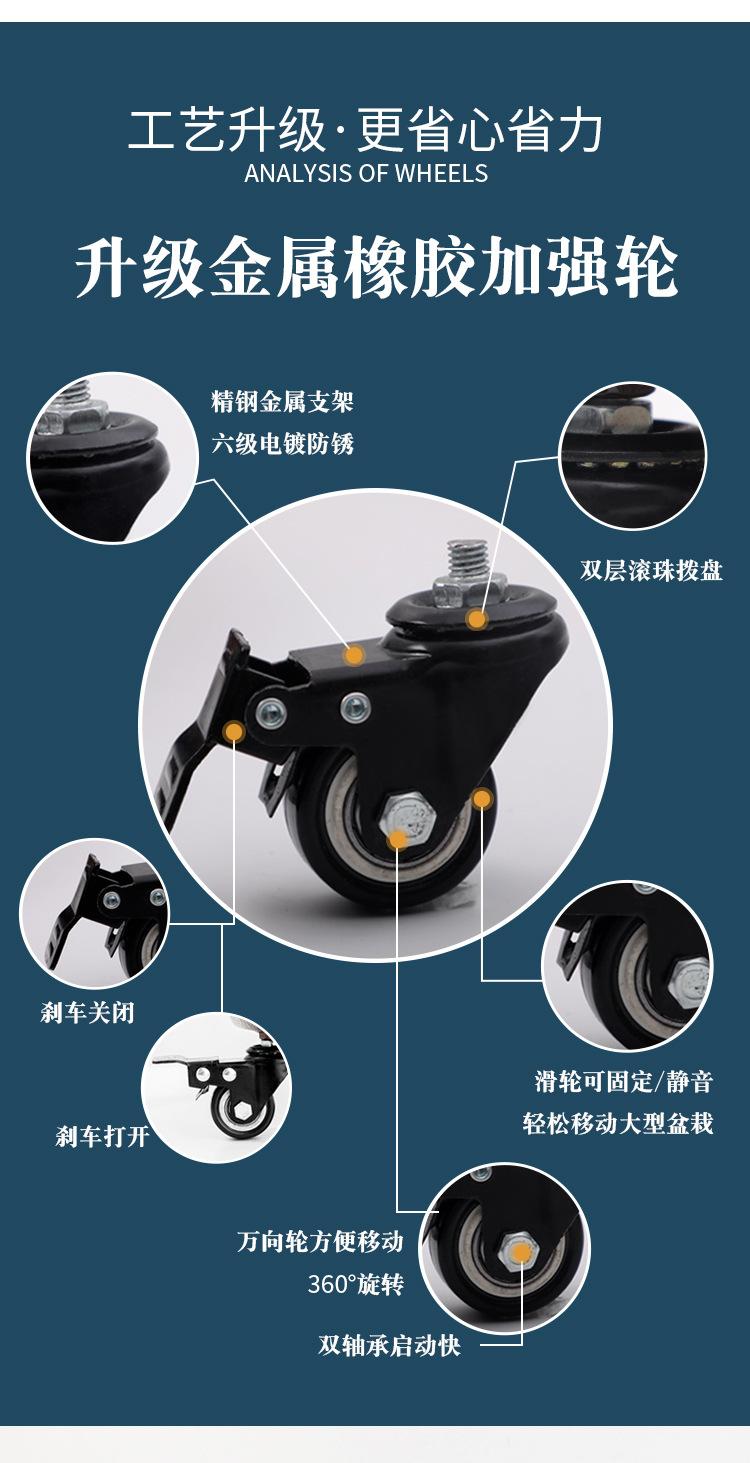 工艺升级·更省心省力
ANALYSIS OF WHEELS

升级金属橡胶加强轮

精钢金属支架
六级电镀防锈

双层滚珠拨盘

刹车关闭

刹车打开

滑轮可固定/静音
轻松移动大型盆栽

万向轮方便移动
360°旋转

双轴承启动快