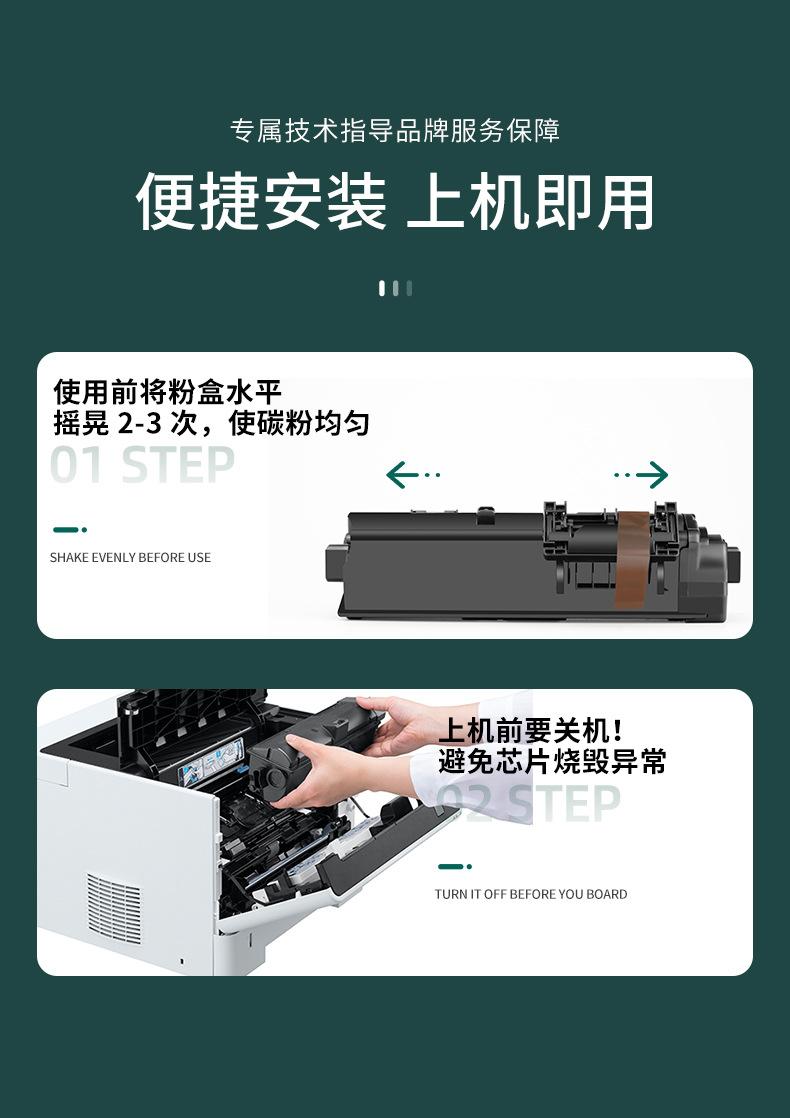 专属技术指导品牌服务保障

便捷安装 上机即用

使用前将粉盒水平
摇晃 2-3 次，使碳粉均匀

01 STEP

SHAKE EVENLY BEFORE USE

上机前要关机！
避免芯片烧毁异常

02 STEP

TURN IT OFF BEFORE YOU BOARD