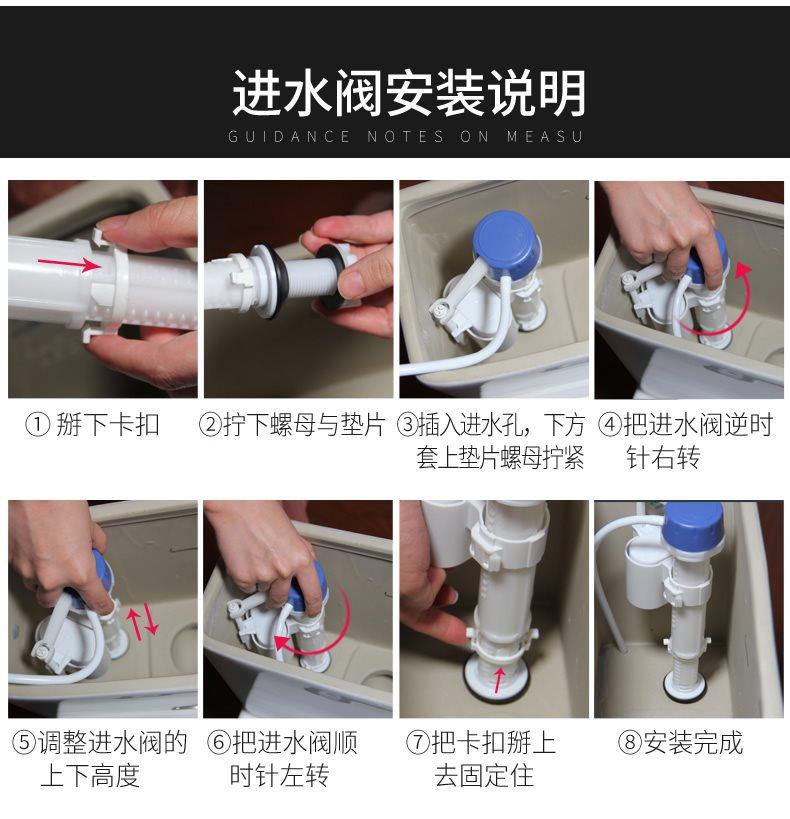 进水阀安装说明

GUIDANCE NOTES ON MEASU

① 掰下卡扣

②拧下螺母与垫片

③插入进水孔，下方套上垫片螺母拧紧

④把进水阀逆时针右转

⑤调整进水阀的上下高度

⑥把进水阀顺时针左转

⑦把卡扣掰上去固定住

⑧安装完成