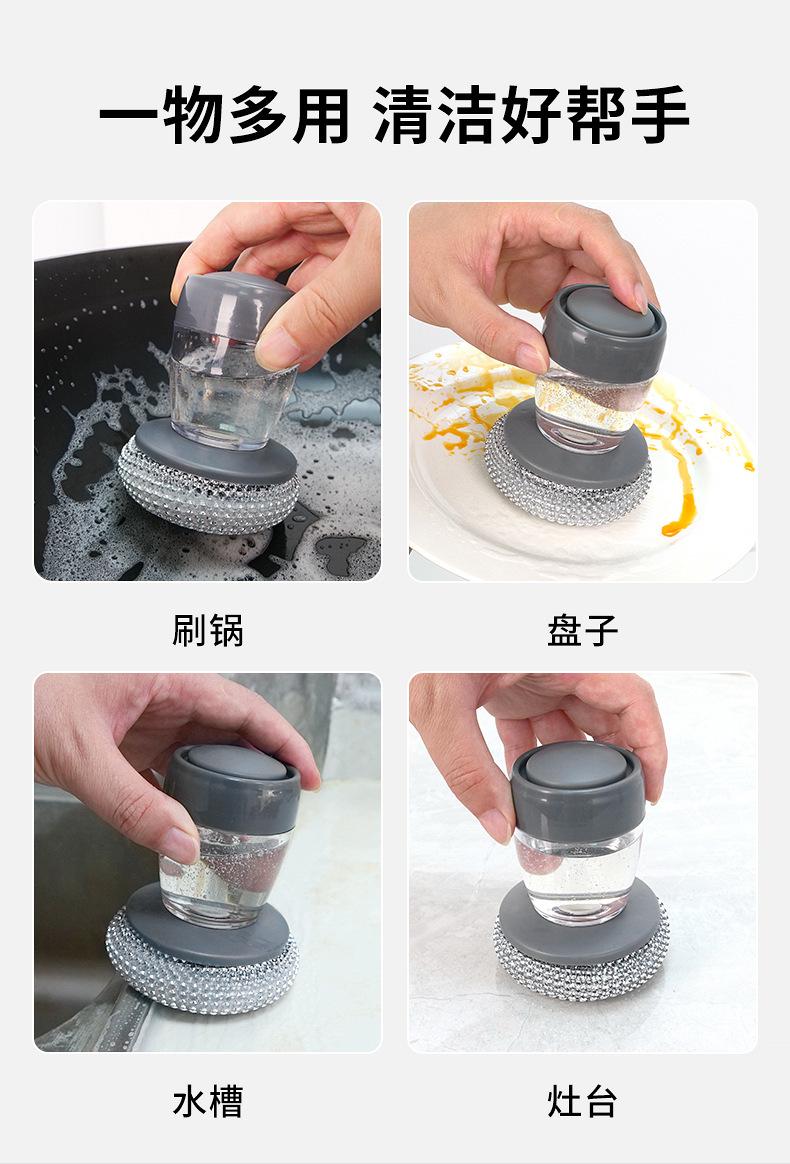 一物多用 清洁好帮手

刷锅

盘子

水槽

灶台