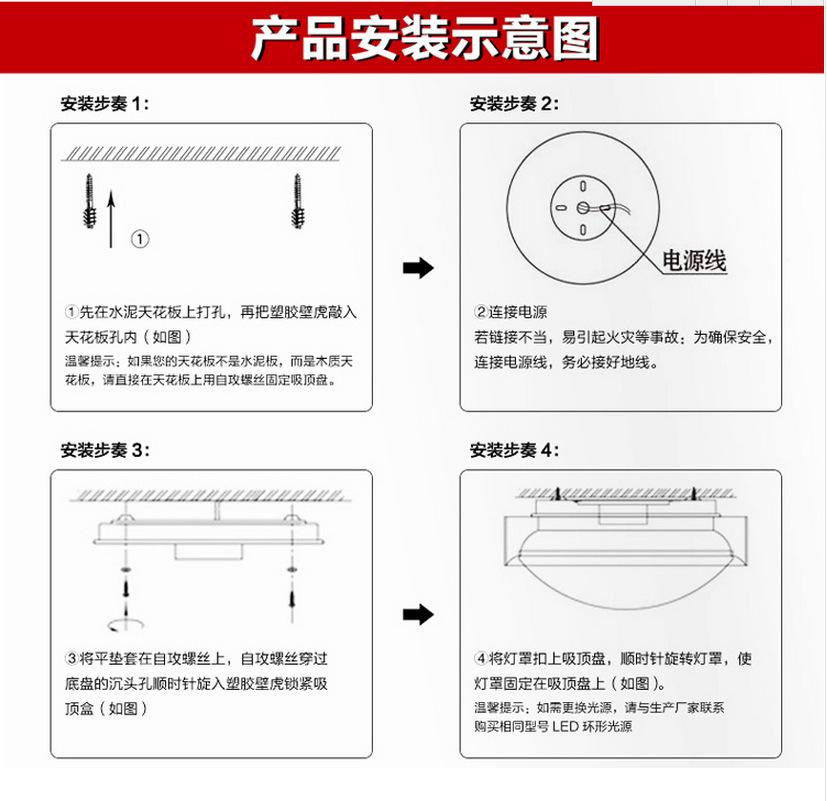 产品安装示意图

安装步奏 1:

①

①先在水泥天花板上打孔，再把塑胶壁虎敲入天花板孔内（如图）

温馨提示：如果您的天花板不是水泥板，而是木质天花板，请直接在天花板上用自攻螺丝固定吸顶盘。

安装步奏 2:

电源线

②连接电源

若链接不当，易引起火灾等事故；为确保安全，连接电源线，务必接好地线。

安装步奏 3:

③将平垫套在自攻螺丝上，自攻螺丝穿过底盘的沉头孔顺时针旋入塑胶壁虎锁紧吸顶盒（如图）

安装步奏 4:

④将灯罩扣上吸顶盘，顺时针旋转灯罩，使灯罩固定在吸顶盘上（如图）。

温馨提示：如需更换光源，请与生产厂家联系购买相同型号 LED 环形光源