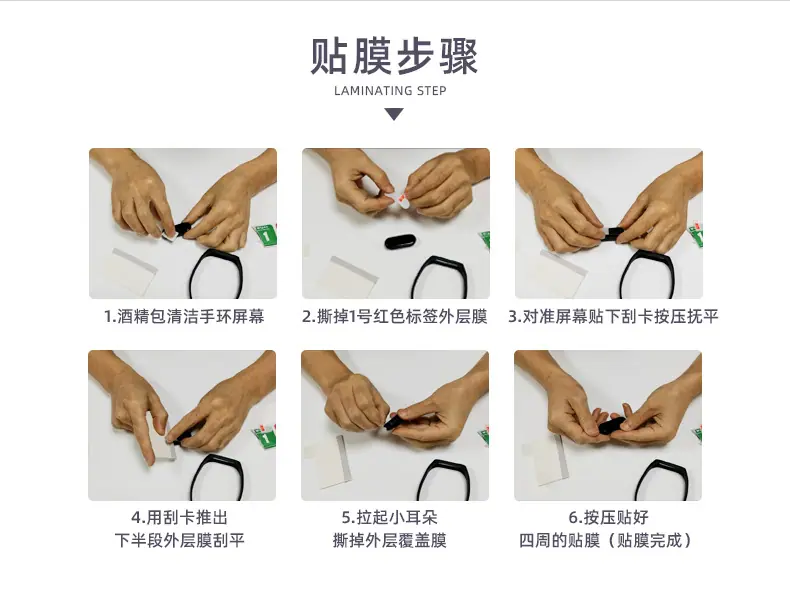 贴膜步骤
LAMINATING STEP

1.酒精包清洁手环屏幕

2.撕掉1号红色标签外层膜

3.对准屏幕贴下刮卡按压抚平

4.用刮卡推出
下半段外层膜刮平

5.拉起小耳朵
撕掉外层覆盖膜

6.按压贴好
四周的贴膜（贴膜完成）