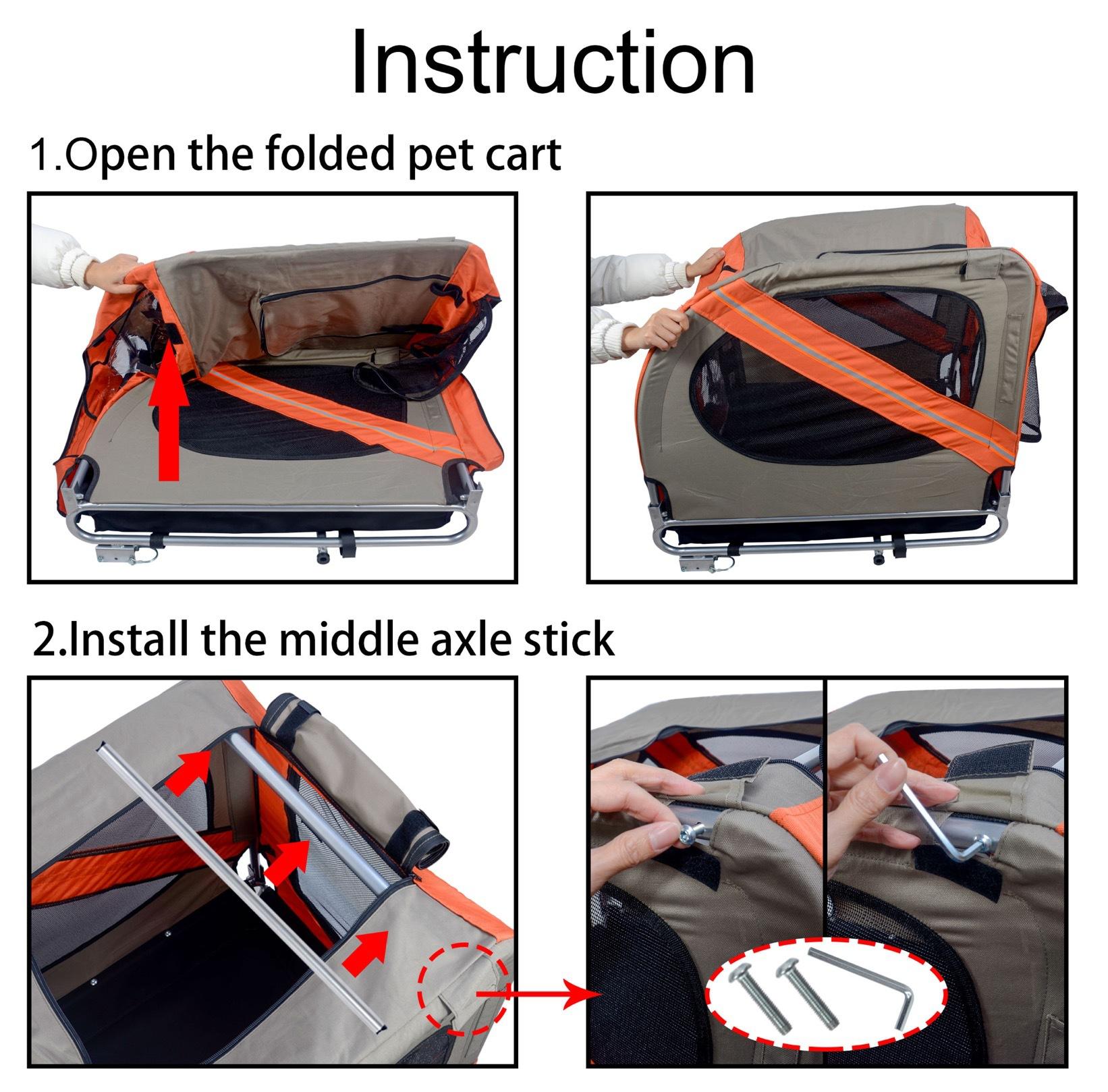 Instruction

1.Open the folded pet cart

2.Install the middle axle stick