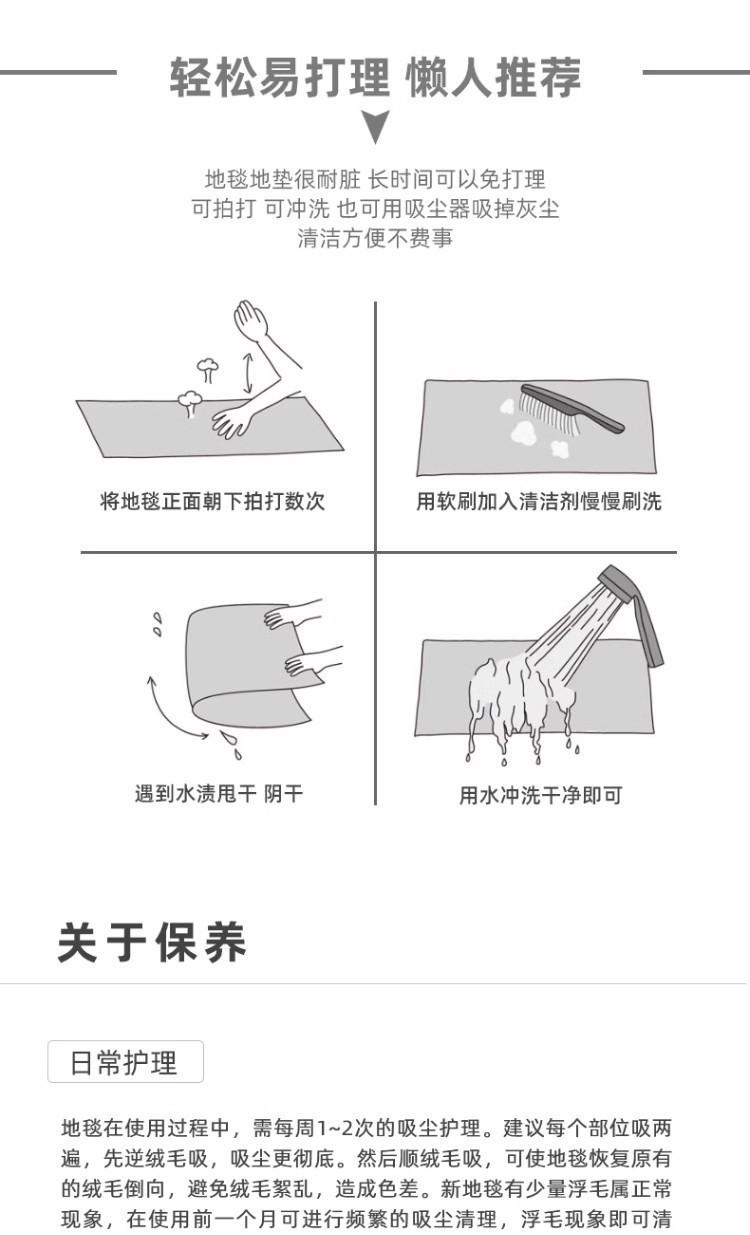 轻松易打理 懒人推荐

地毯地垫很耐脏 长时间可以免打理
可拍打 可冲洗 也可用吸尘器吸掉灰尘
清洁方便不费事

将地毯正面朝下拍打数次

用软刷加入清洁剂慢慢刷洗

遇到水渍甩干 阴干

用水冲洗干净即可

关于保养

日常护理

地毯在使用过程中，需每周1~2次的吸尘护理。建议每个部位吸两遍，先逆绒毛吸，吸尘更彻底。然后顺绒毛吸，可使地毯恢复原有的绒毛倒向，避免绒毛絮乱，造成色差。新地毯有少量浮毛属正常现象，在使用前一个月可进行频繁的吸尘清理，浮毛现象即可清