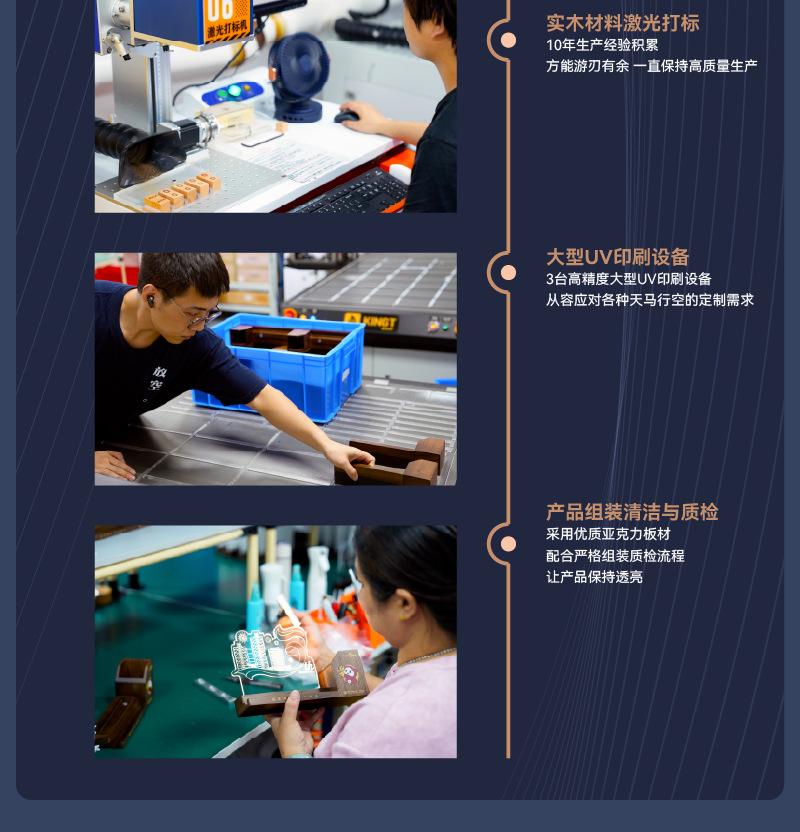 06
激光打标机

实木材料激光打标
10年生产经验积累
方能游刃有余 一直保持高质量生产

KINGT

大型UV印刷设备
3台高精度大型UV印刷设备
从容应对各种天马行空的定制需求

产品组装清洁与质检
采用优质亚克力板材
配合严格组装质检流程
让产品保持透亮