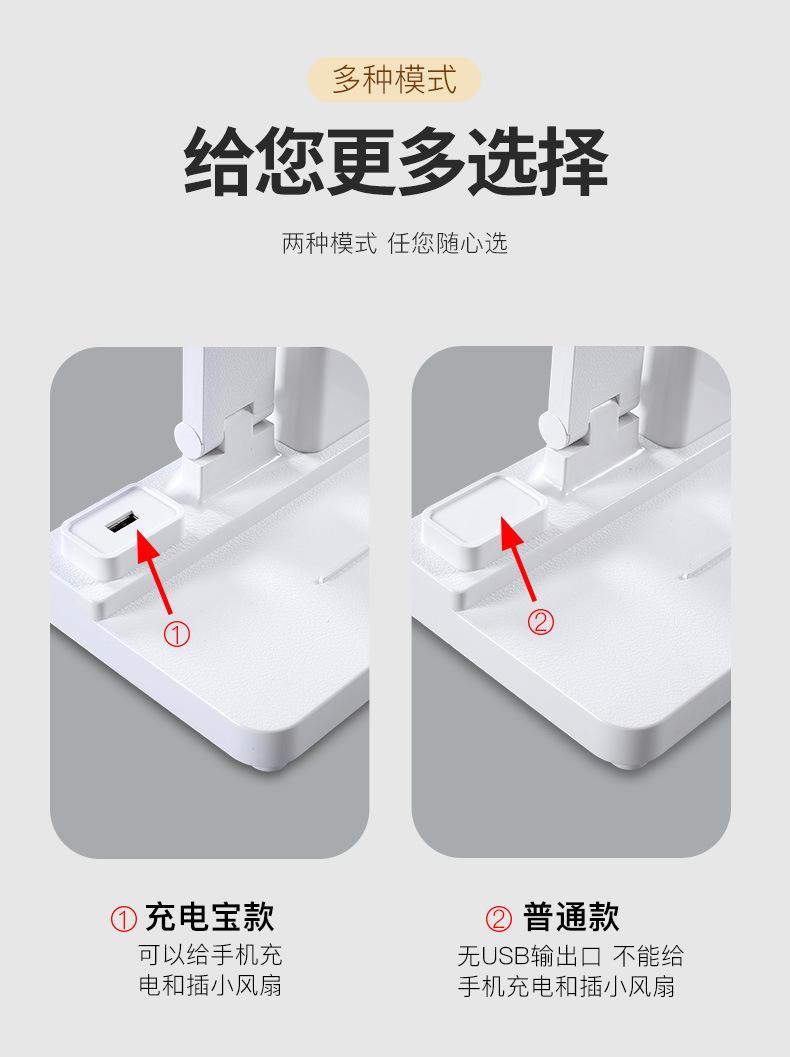 多种模式

给您更多选择

两种模式 任您随心选

①

②

① 充电宝款
可以给手机充电和插小风扇

② 普通款
无USB输出口 不能给手机充电和插小风扇