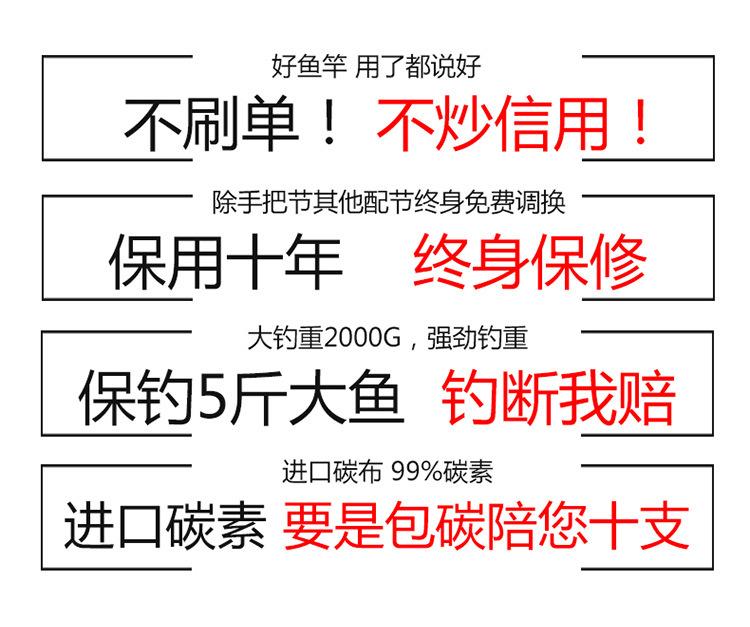 好鱼竿 用了都说好

不刷单！ 不炒信用！

除手把节其他配节终身免费调换

保用十年 终身保修

大钓重2000G，强劲钓重

保钓5斤大鱼 钓断我赔

进口碳布 99%碳素

进口碳素 要是包碳陪您十支