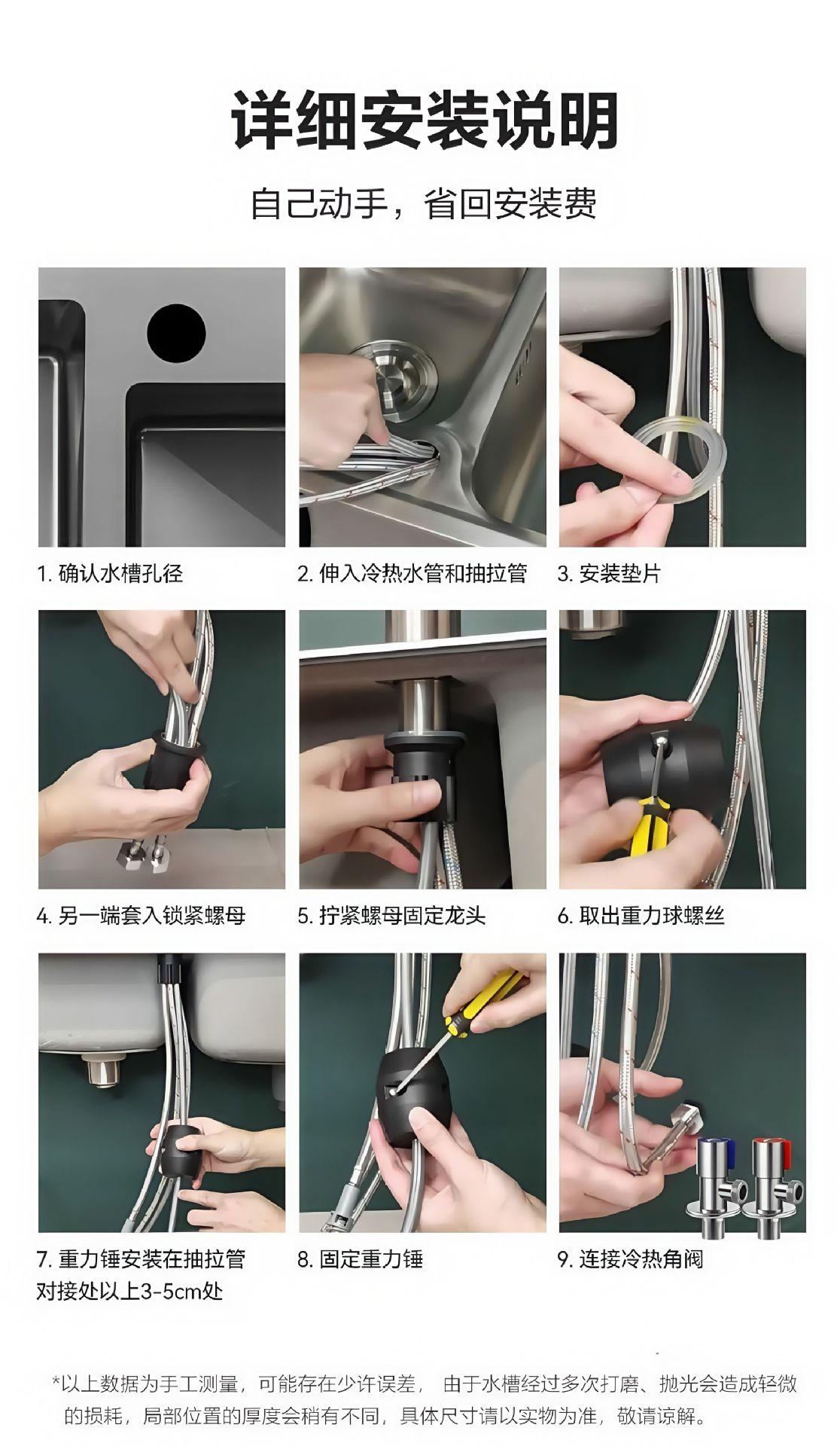 详细安装说明

自己动手，省回安装费

1. 确认水槽孔径

2. 伸入冷热水管和抽拉管

3. 安装垫片

4. 另一端套入锁紧螺母

5. 拧紧螺母固定龙头

6. 取出重力球螺丝

7. 重力锤安装在抽拉管对接处以上3-5cm处

8. 固定重力锤

9. 连接冷热角阀

*以上数据为手工测量，可能存在少许误差， 由于水槽经过多次打磨、抛光会造成轻微的损耗，局部位置的厚度会稍有不同，具体尺寸请以实物为准，敬请谅解。