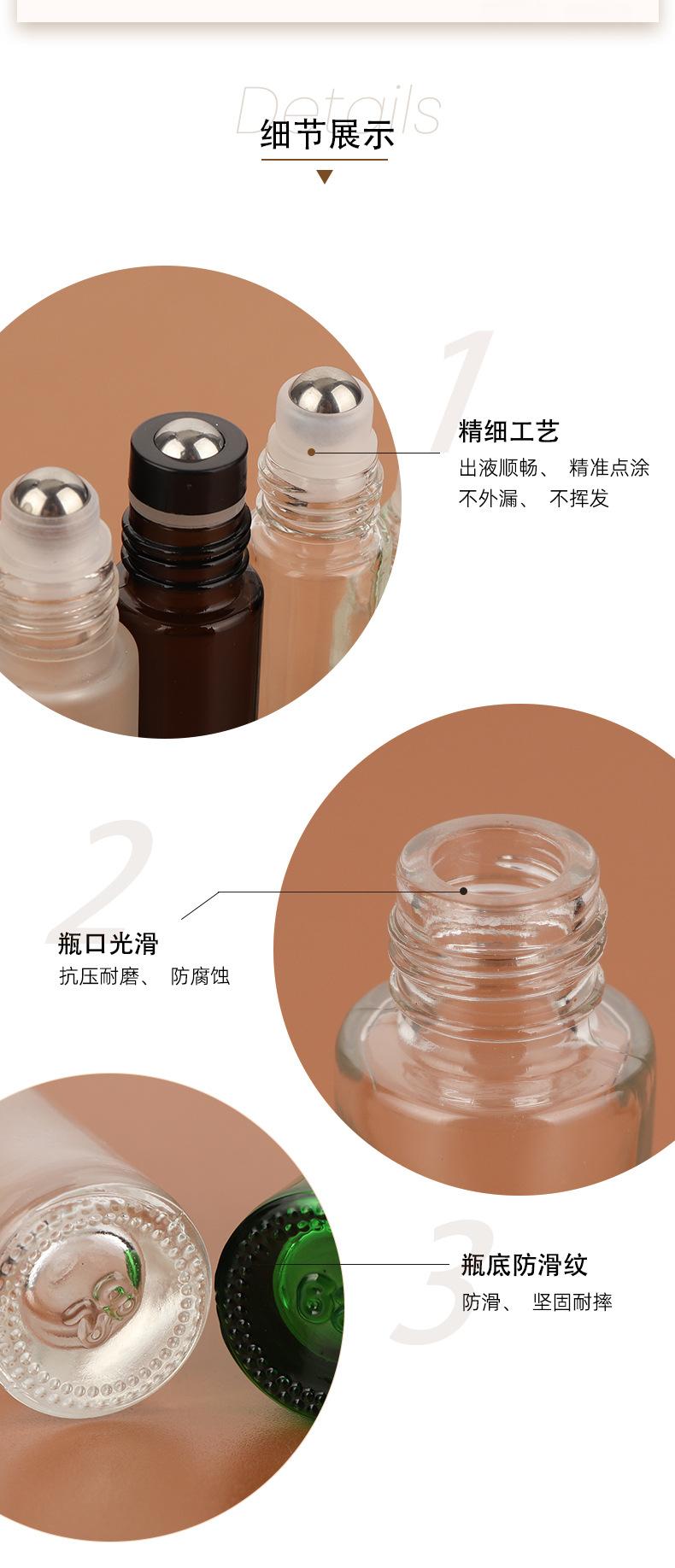 Details
细节展示

1
精细工艺
出液顺畅、 精准点涂
不外漏、 不挥发

2
瓶口光滑
抗压耐磨、 防腐蚀

3
瓶底防滑纹
防滑、 坚固耐摔