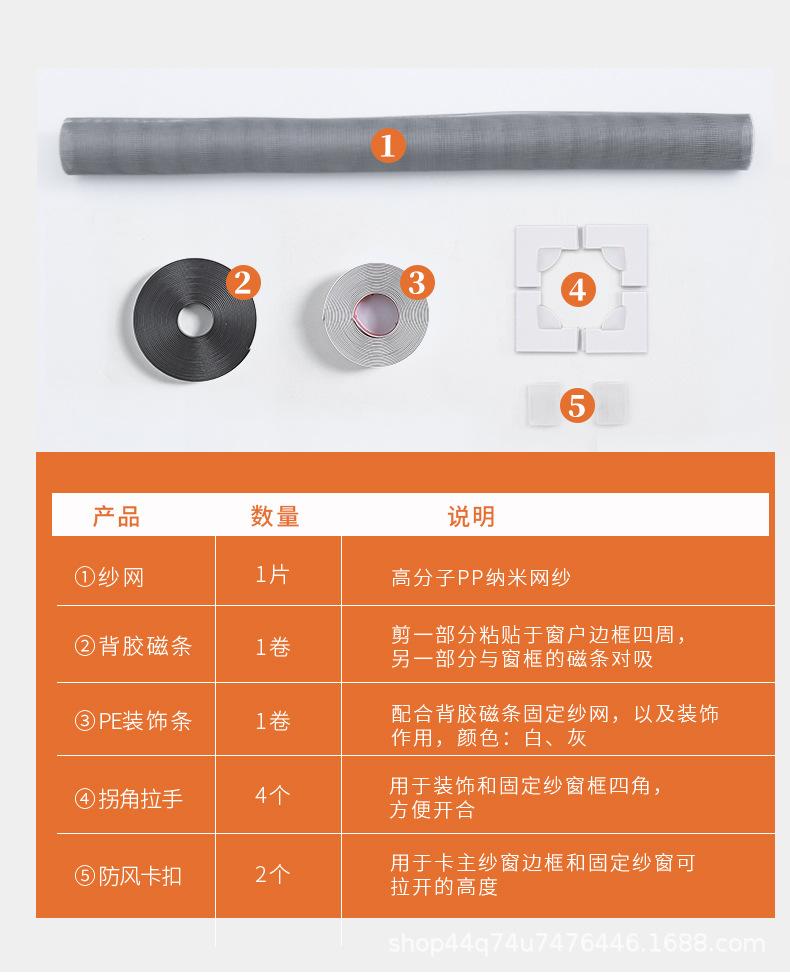 1

2

3

4

5

| 产品 | 数量 | 说明 |
|---|---|---|
| ①纱网 | 1片 | 高分子PP纳米网纱 |
| ②背胶磁条 | 1卷 | 剪一部分粘贴于窗户边框四周，另一部分与窗框的磁条对吸 |
| ③PE装饰条 | 1卷 | 配合背胶磁条固定纱网，以及装饰作用，颜色：白、灰 |
| ④拐角拉手 | 4个 | 用于装饰和固定纱窗框四角，方便开合 |
| ⑤防风卡扣 | 2个 | 用于卡主纱窗边框和固定纱窗可拉开的高度 |

shop44q74u7476446.1688.com