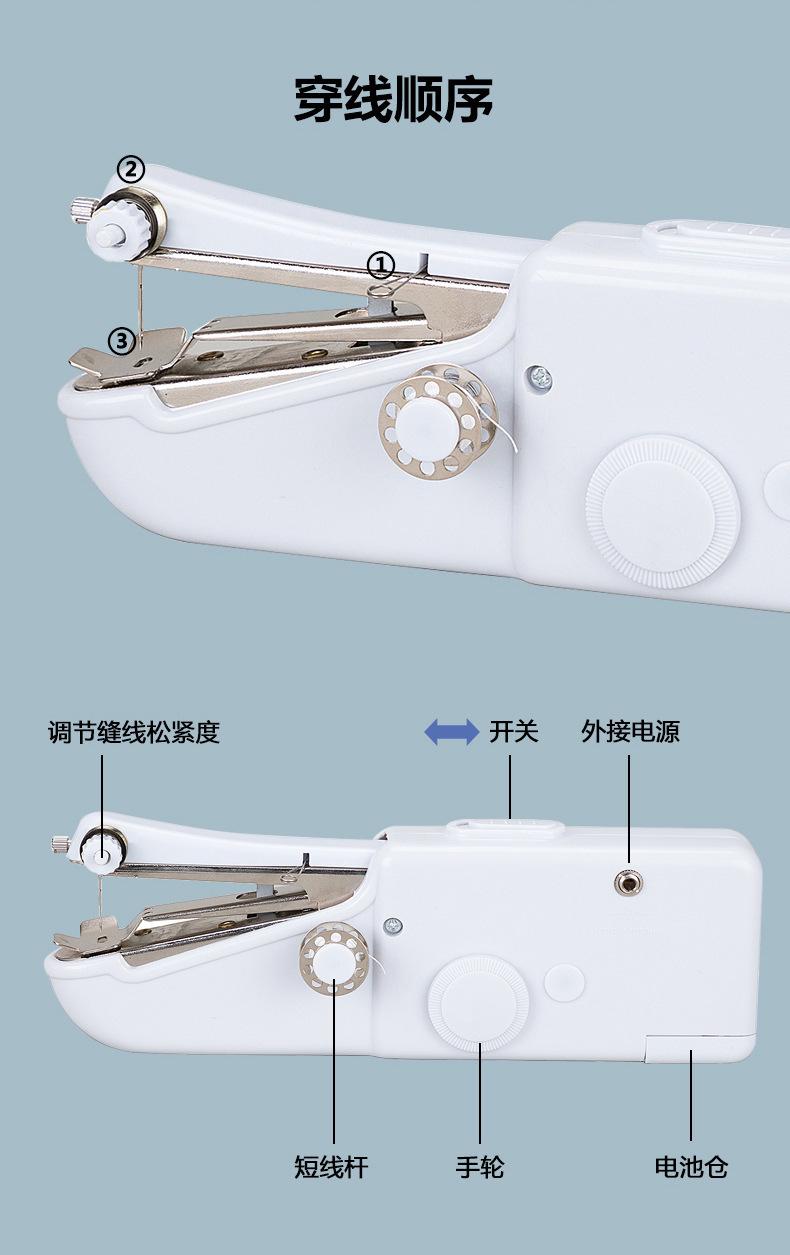 穿线顺序

②

①

③

调节缝线松紧度

开关

外接电源

短线杆

手轮

电池仓