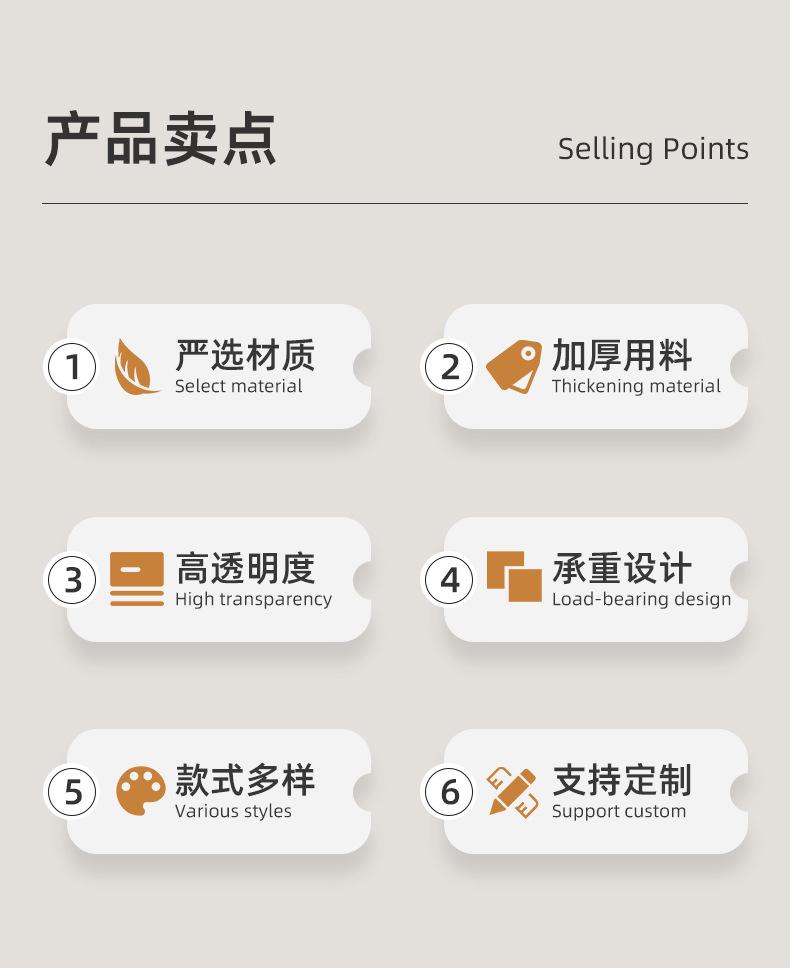 产品卖点

Selling Points

1 严选材质
Select material

2 加厚用料
Thickening material

3 高透明度
High transparency

4 承重设计
Load-bearing design

5 款式多样
Various styles

6 支持定制
Support custom