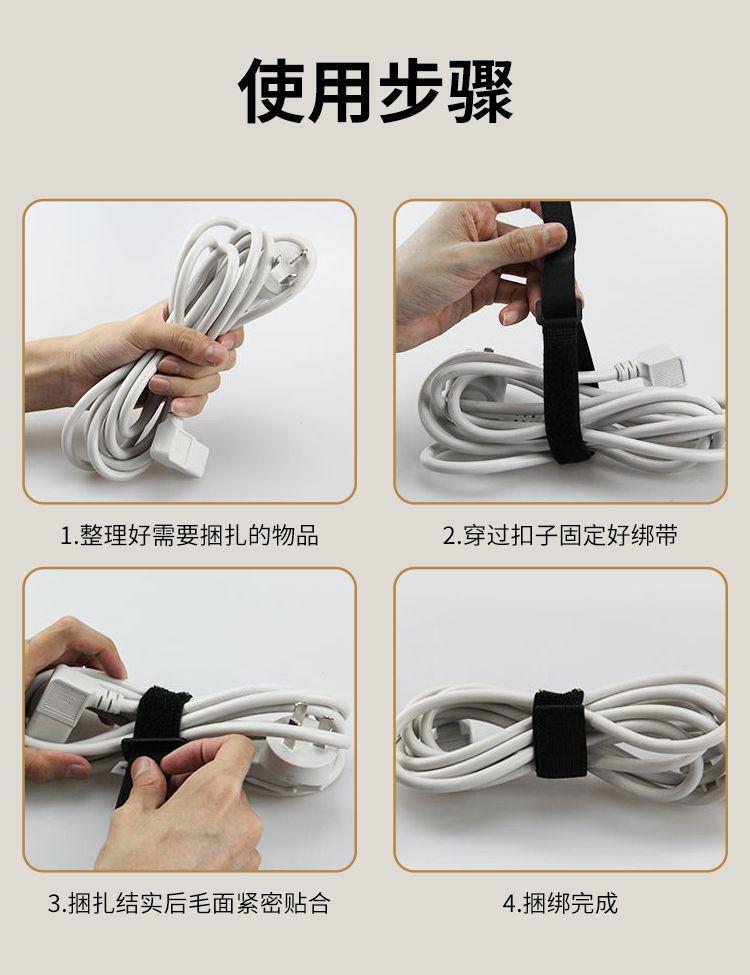 使用步骤

1.整理好需要捆扎的物品

2.穿过扣子固定好绑带

3.捆扎结实后毛面紧密贴合

4.捆绑完成