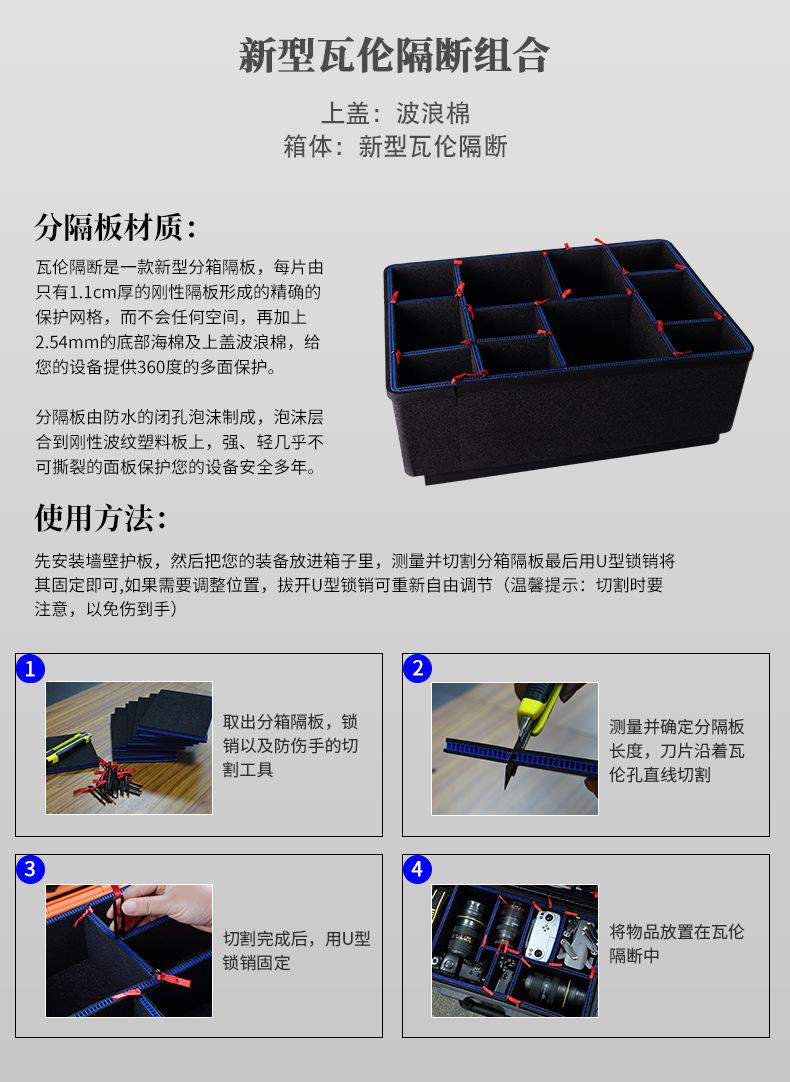 新型瓦伦隔断组合

上盖：波浪棉
箱体：新型瓦伦隔断

分隔板材质：

瓦伦隔断是一款新型分箱隔板，每片由只有1.1cm厚的刚性隔板形成的精确的保护网格，而不会任何空间，再加上2.54mm的底部海棉及上盖波浪棉，给您的设备提供360度的多面保护。

分隔板由防水的闭孔泡沫制成，泡沫层合到刚性波纹塑料板上，强、轻几乎不可撕裂的面板保护您的设备安全多年。

使用方法：

先安装墙壁护板，然后把您的装备放进箱子里，测量并切割分箱隔板最后用U型锁销将其固定即可,如果需要调整位置，拔开U型锁销可重新自由调节（温馨提示：切割时要注意，以免伤到手）

1
取出分箱隔板，锁销以及防伤手的切割工具

2
测量并确定分隔板长度，刀片沿着瓦伦孔直线切割

3
切割完成后，用U型锁销固定

4
将物品放置在瓦伦隔断中