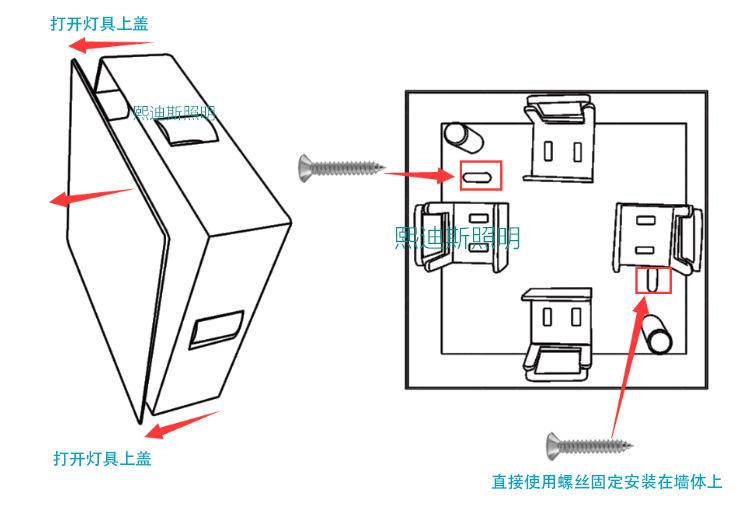 打开灯具上盖

熙迪斯照明

熙迪斯照明

打开灯具上盖

直接使用螺丝固定安装在墙体上