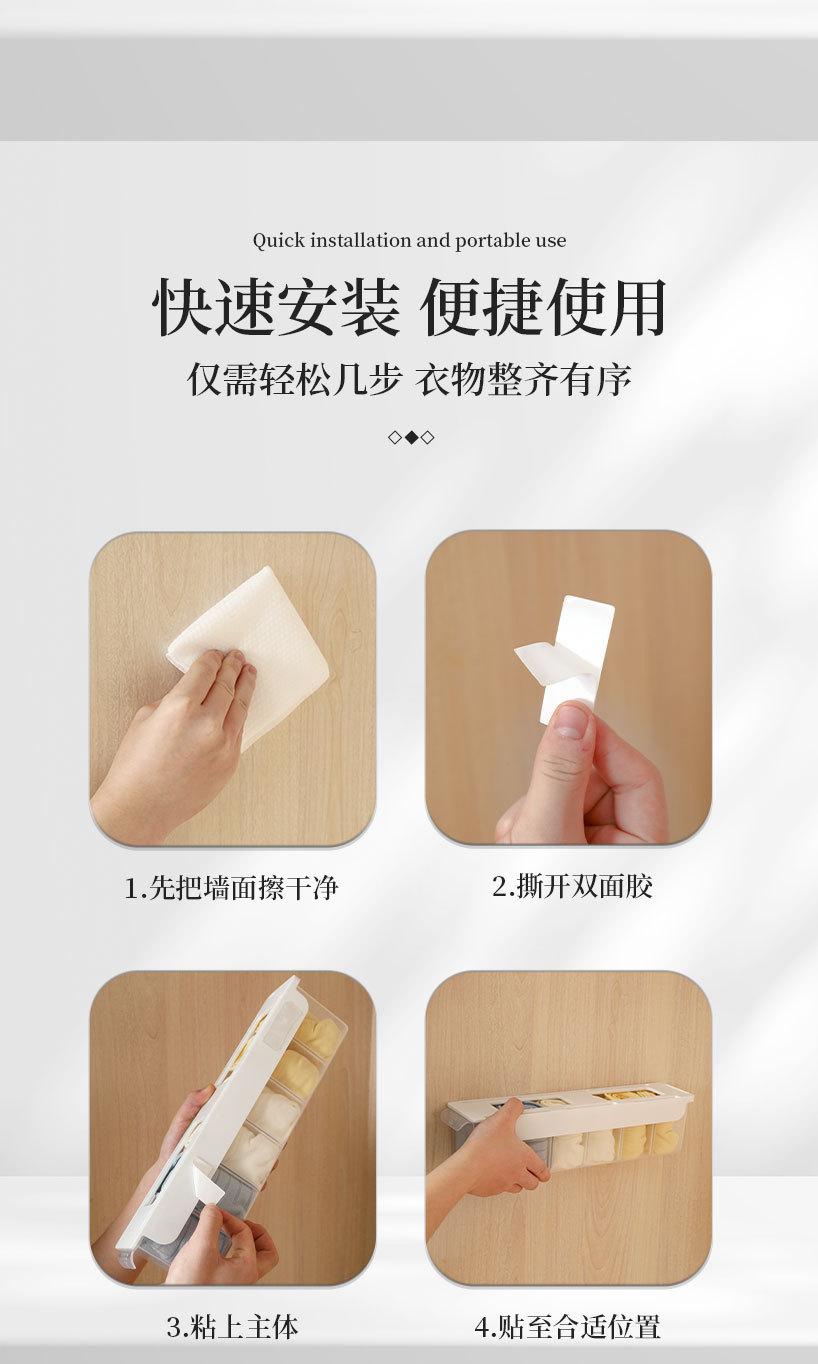 Quick installation and portable use

快速安装 便捷使用

仅需轻松几步 衣物整齐有序

◇◆◇

1.先把墙面擦干净

2.撕开双面胶

3.粘上主体

4.贴至合适位置