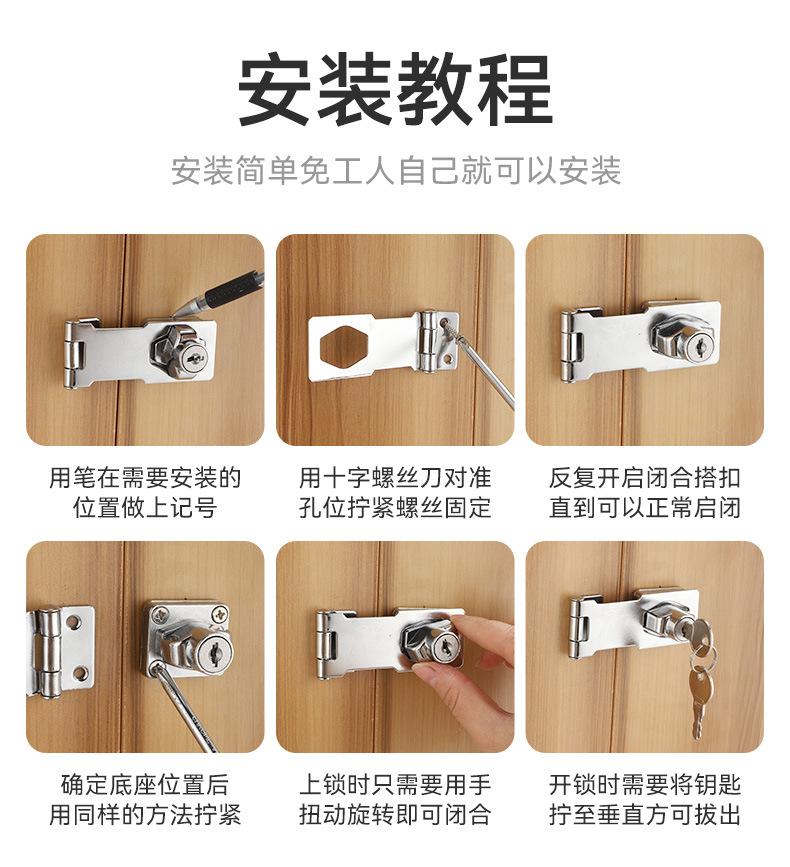 安装教程

安装简单免工人自己就可以安装

用笔在需要安装的位置做上记号

用十字螺丝刀对准孔位拧紧螺丝固定

反复开启闭合搭扣直到可以正常启闭

确定底座位置后用同样的方法拧紧

上锁时只需要用手扭动旋转即可闭合

开锁时需要将钥匙拧至垂直方可拔出