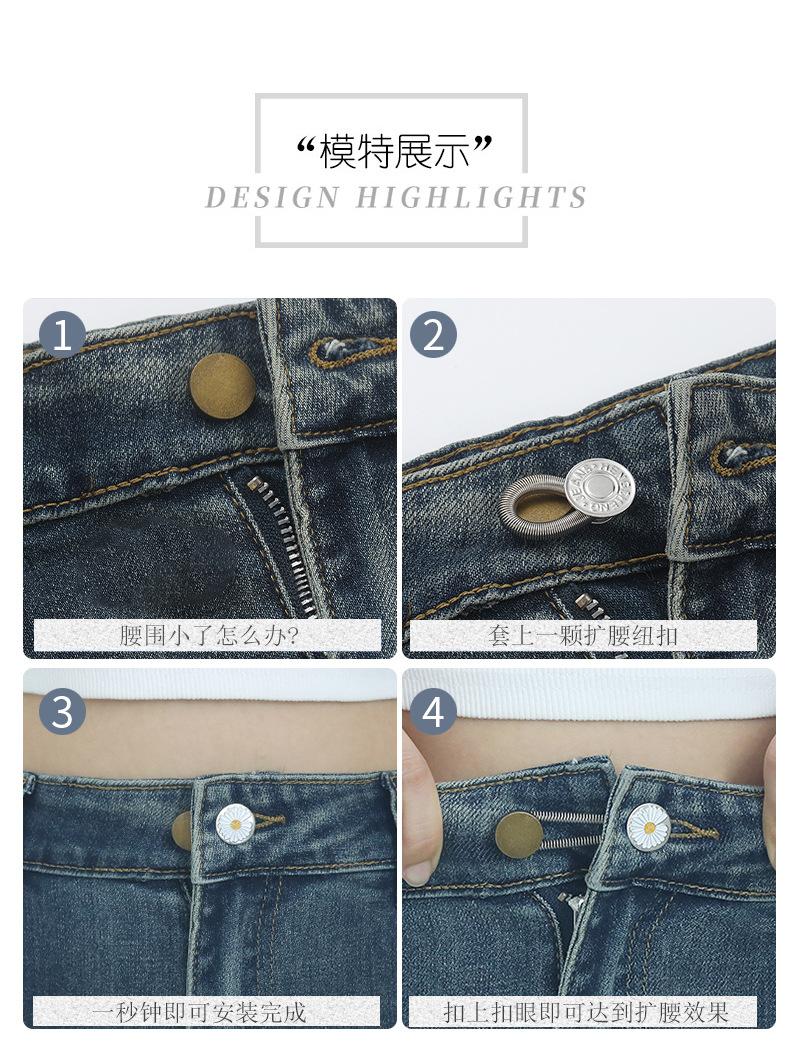 “模特展示”
DESIGN HIGHLIGHTS

1
腰围小了怎么办?

2
套上一颗扩腰纽扣

3
一秒钟即可安装完成

4
扣上扣眼即可达到扩腰效果