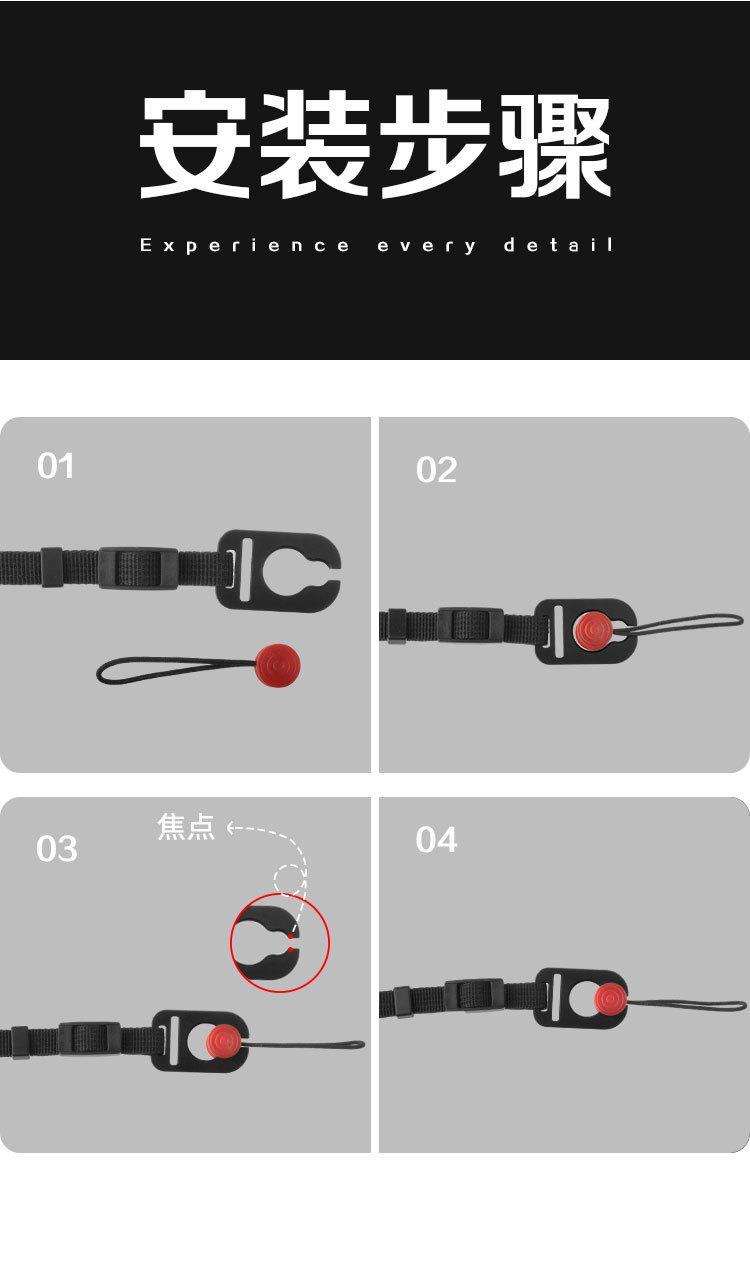 安装步骤

Experience every detail

01

02

03

焦点

04