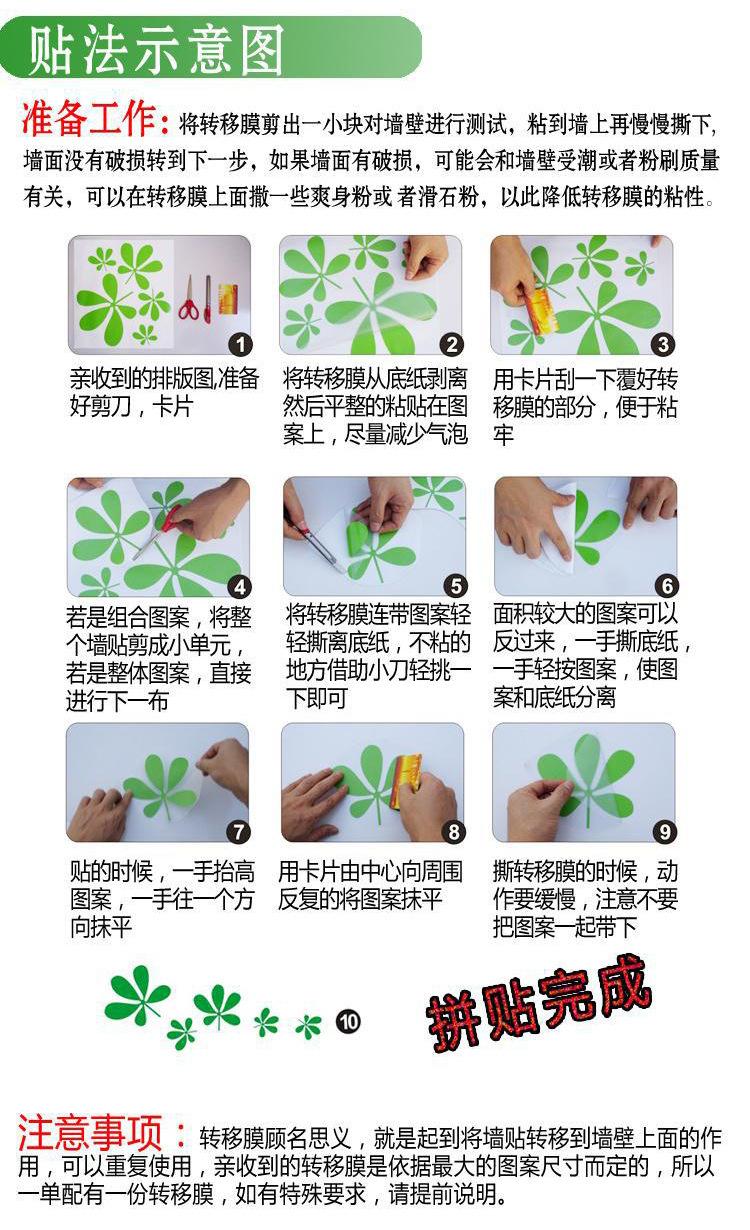 贴法示意图

准备工作：将转移膜剪出一小块对墙壁进行测试，粘到墙上再慢慢撕下，墙面没有破损转到下一步，如果墙面有破损，可能会和墙壁受潮或者粉刷质量有关，可以在转移膜上面撒一些爽身粉或 者滑石粉，以此降低转移膜的粘性。

1
亲收到的排版图,准备好剪刀，卡片

2
将转移膜从底纸剥离然后平整的粘贴在图案上，尽量减少气泡

3
用卡片刮一下覆好转移膜的部分，便于粘牢

4
若是组合图案，将整个墙贴剪成小单元，若是整体图案，直接进行下一布

5
将转移膜连带图案轻轻撕离底纸，不粘的地方借助小刀轻挑一下即可

6
面积较大的图案可以反过来，一手撕底纸，一手轻按图案，使图案和底纸分离

7
贴的时候，一手抬高图案，一手往一个方向抹平

8
用卡片由中心向周围反复的将图案抹平

9
撕转移膜的时候，动作要缓慢，注意不要把图案一起带下

10
拼贴完成

注意事项：转移膜顾名思义，就是起到将墙贴转移到墙壁上面的作用，可以重复使用，亲收到的转移膜是依据最大的图案尺寸而定的，所以一单配有一份转移膜，如有特殊要求，请提前说明。