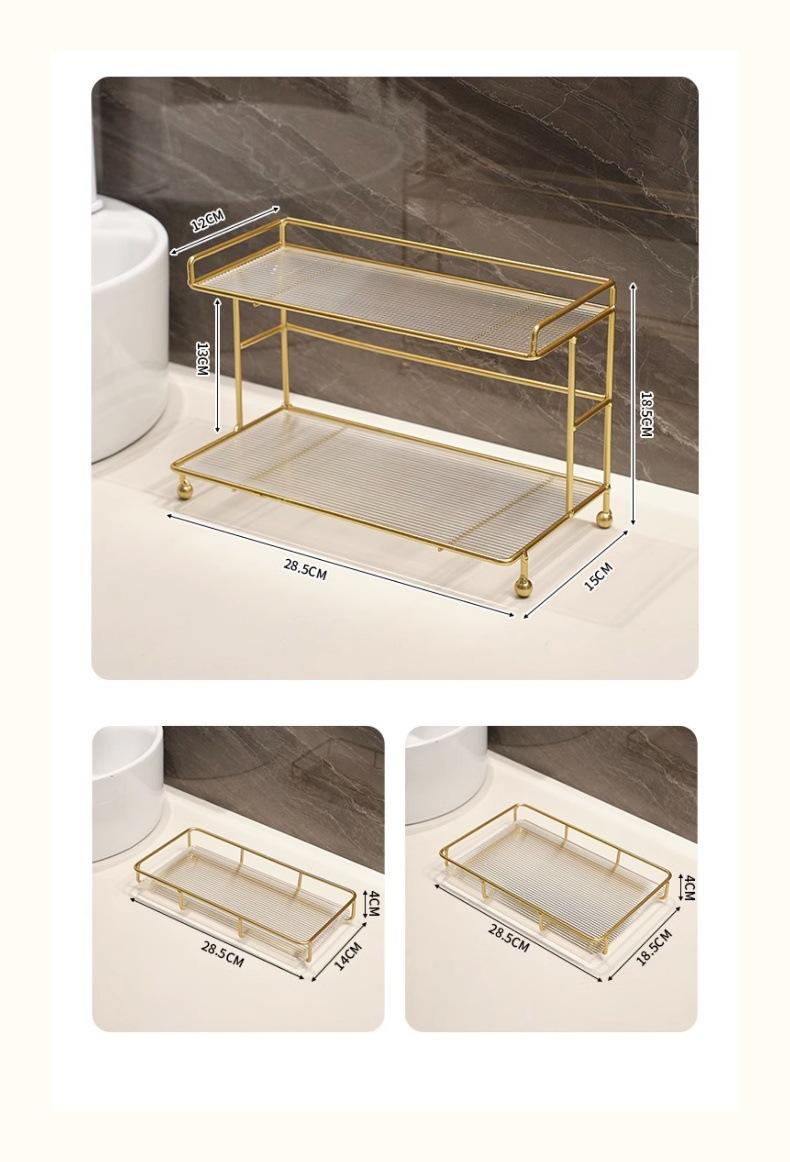 12CM
13CM
18.5CM
28.5CM
15CM

4CM
28.5CM
14CM

4CM
28.5CM
18.5CM