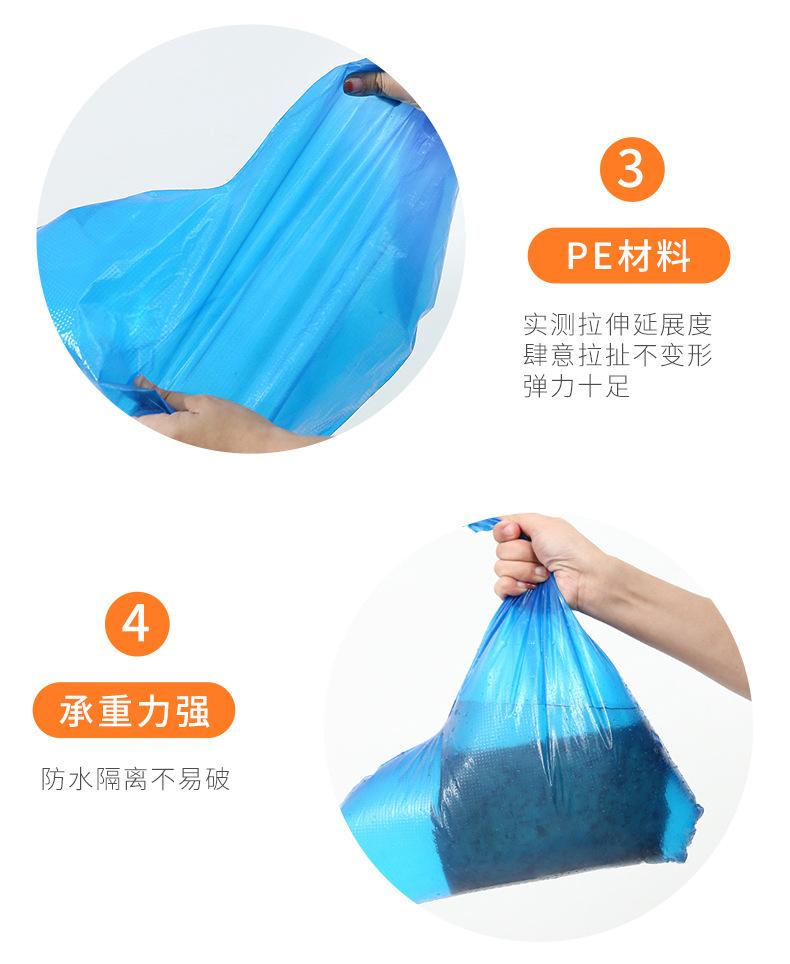 3

PE材料

实测拉伸延展度
肆意拉扯不变形
弹力十足

4

承重力强

防水隔离不易破