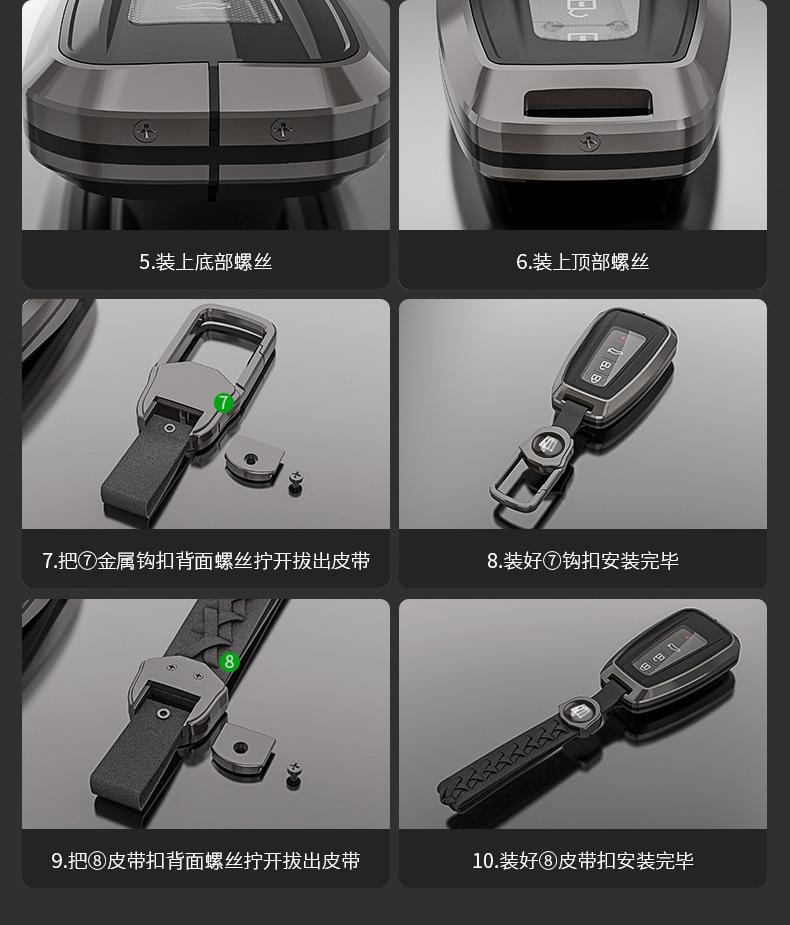 5.装上底部螺丝

6.装上顶部螺丝

7

7.把⑦金属钩扣背面螺丝拧开拔出皮带

8.装好⑦钩扣安装完毕

8

9.把⑧皮带扣背面螺丝拧开拔出皮带

10.装好⑧皮带扣安装完毕