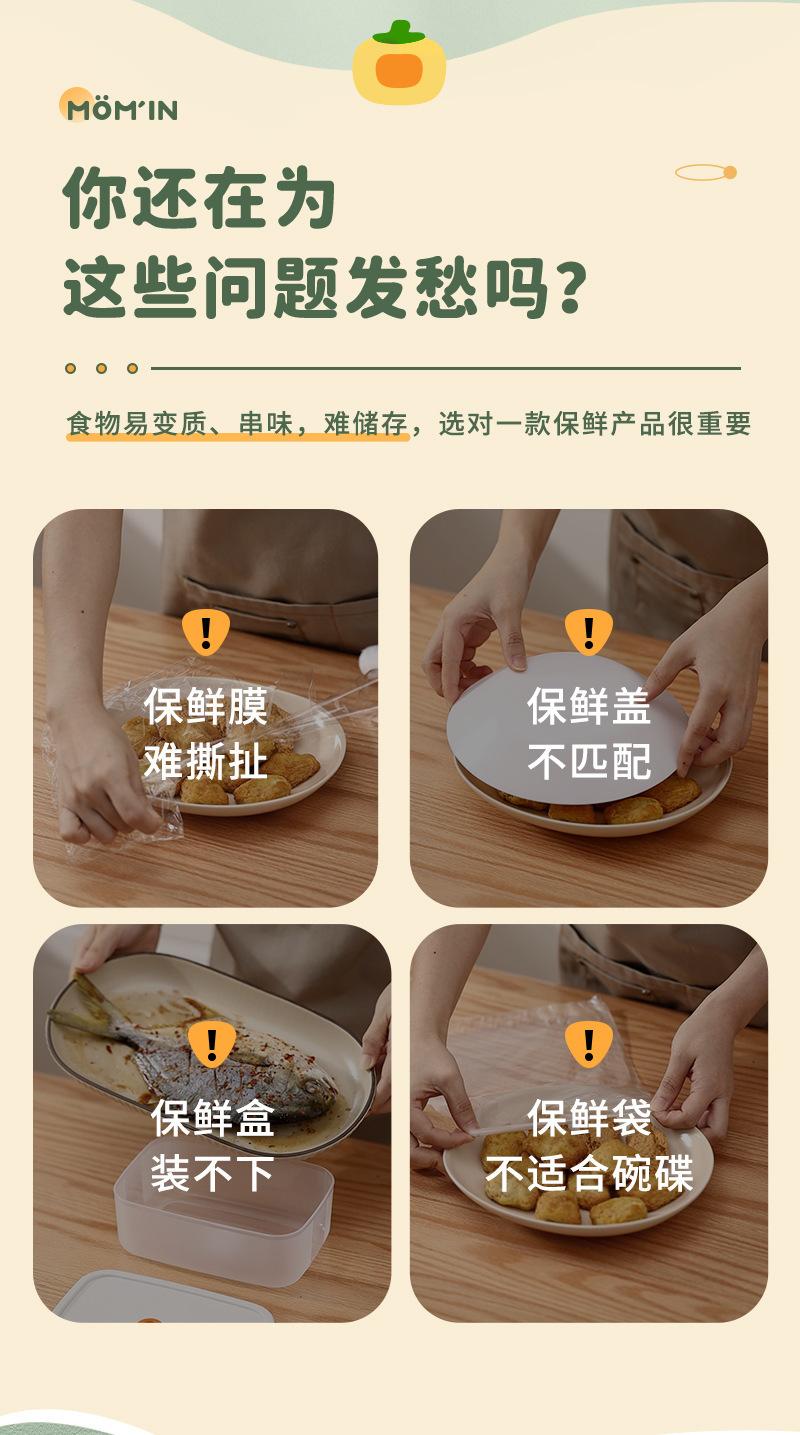 MÖM'IN

你还在为
这些问题发愁吗？

食物易变质、串味，难储存，选对一款保鲜产品很重要

!
保鲜膜
难撕扯

!
保鲜盖
不匹配

!
保鲜盒
装不下

!
保鲜袋
不适合碗碟