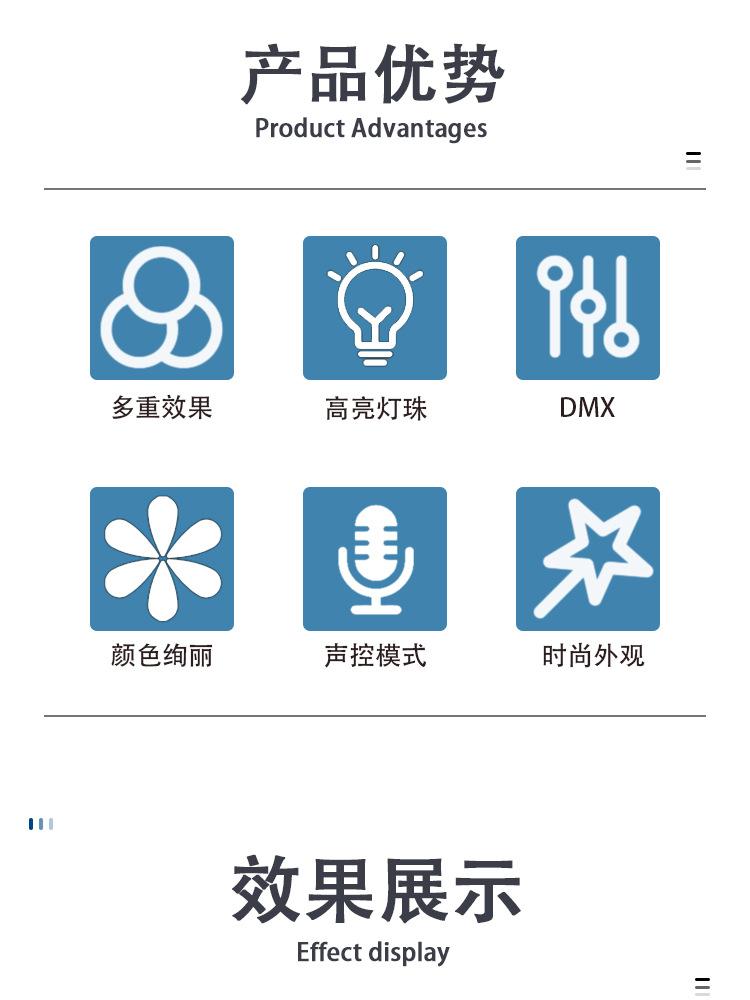 产品优势
Product Advantages

多重效果

高亮灯珠

DMX

颜色绚丽

声控模式

时尚外观

效果展示
Effect display