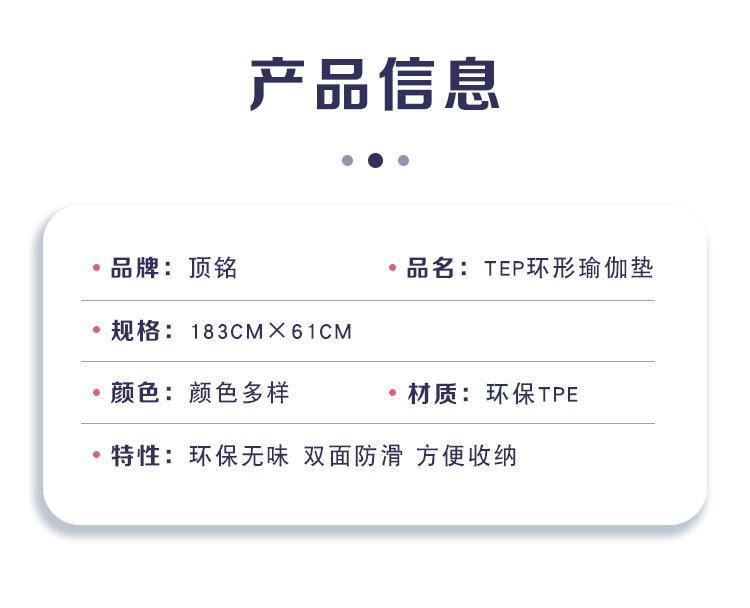 产品信息

• 品牌：顶铭 • 品名：TEP环形瑜伽垫

• 规格：183CM×61CM

• 颜色：颜色多样 • 材质：环保TPE

• 特性：环保无味 双面防滑 方便收纳