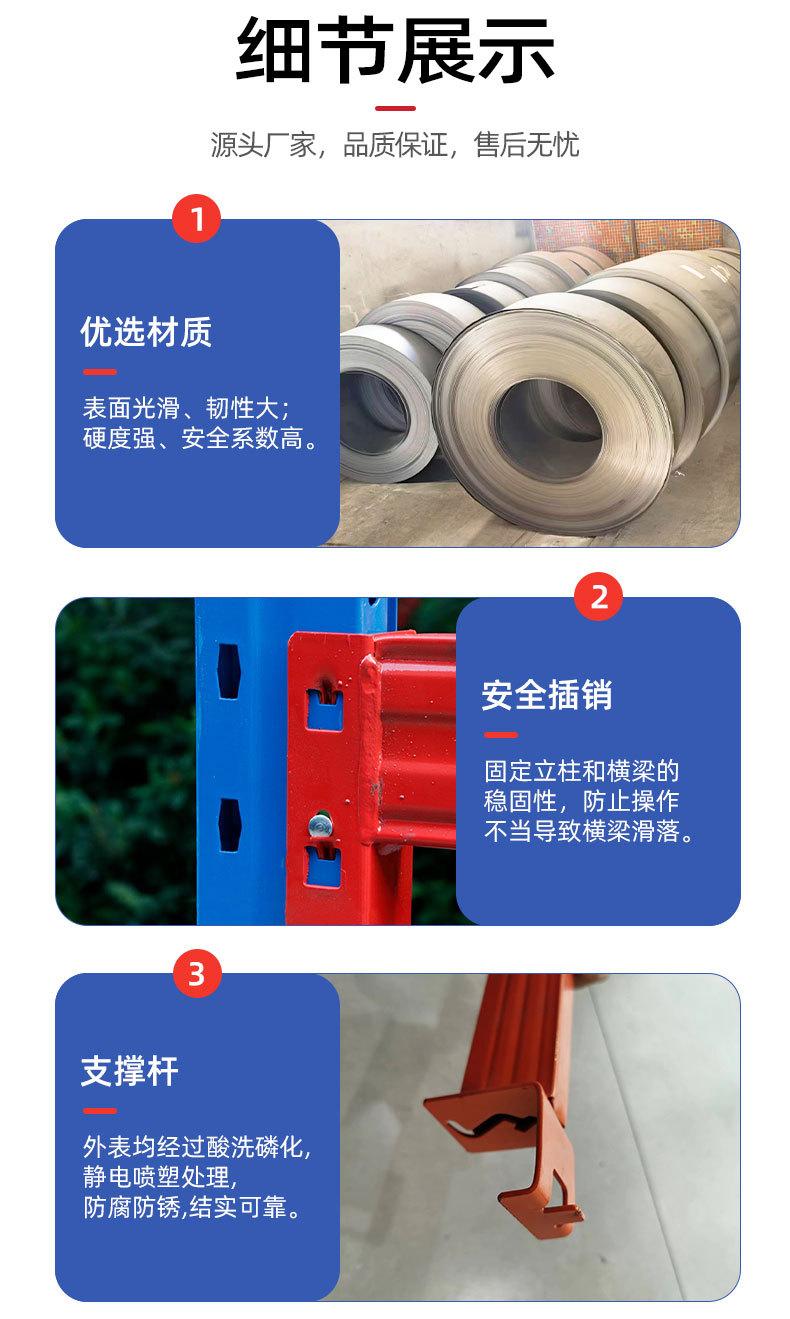 细节展示

源头厂家，品质保证，售后无忧

1

优选材质

表面光滑、韧性大；
硬度强、安全系数高。

2

安全插销

固定立柱和横梁的稳固性，防止操作不当导致横梁滑落。

3

支撑杆

外表均经过酸洗磷化,
静电喷塑处理,
防腐防锈,结实可靠。