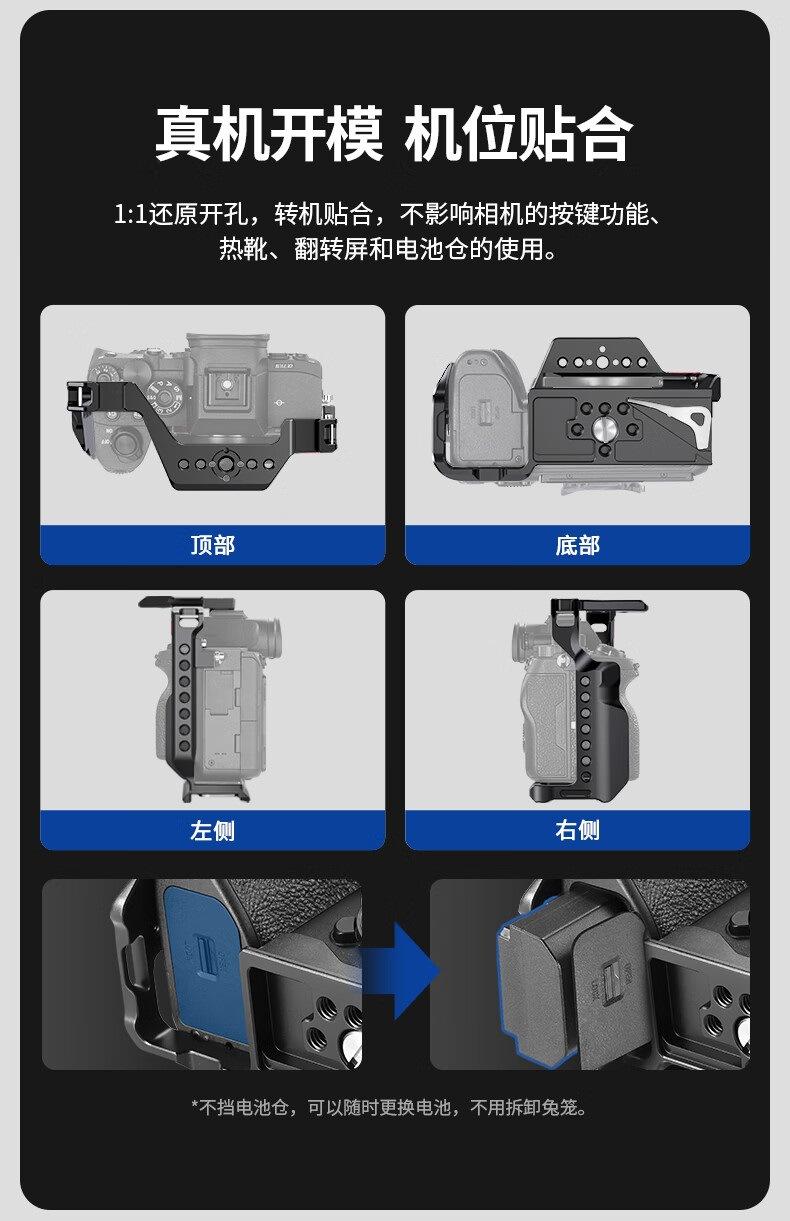 真机开模 机位贴合

1:1还原开孔，转机贴合，不影响相机的按键功能、热靴、翻转屏和电池仓的使用。

顶部

底部

左侧

右侧

*不挡电池仓，可以随时更换电池，不用拆卸兔笼。