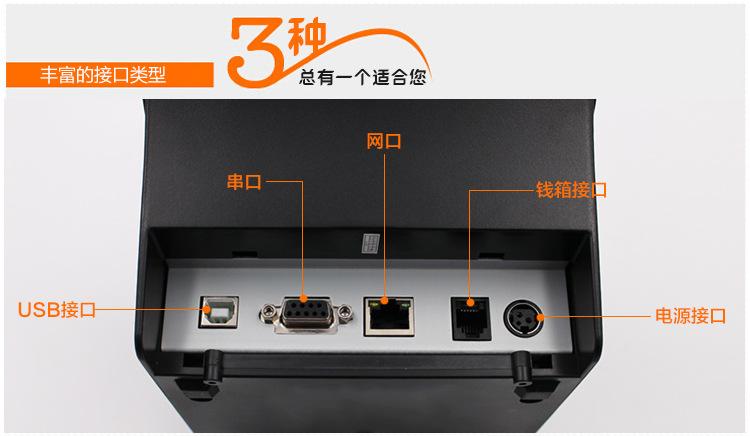 丰富的接口类型

3种
总有一个适合您

网口

串口

钱箱接口

USB接口

电源接口