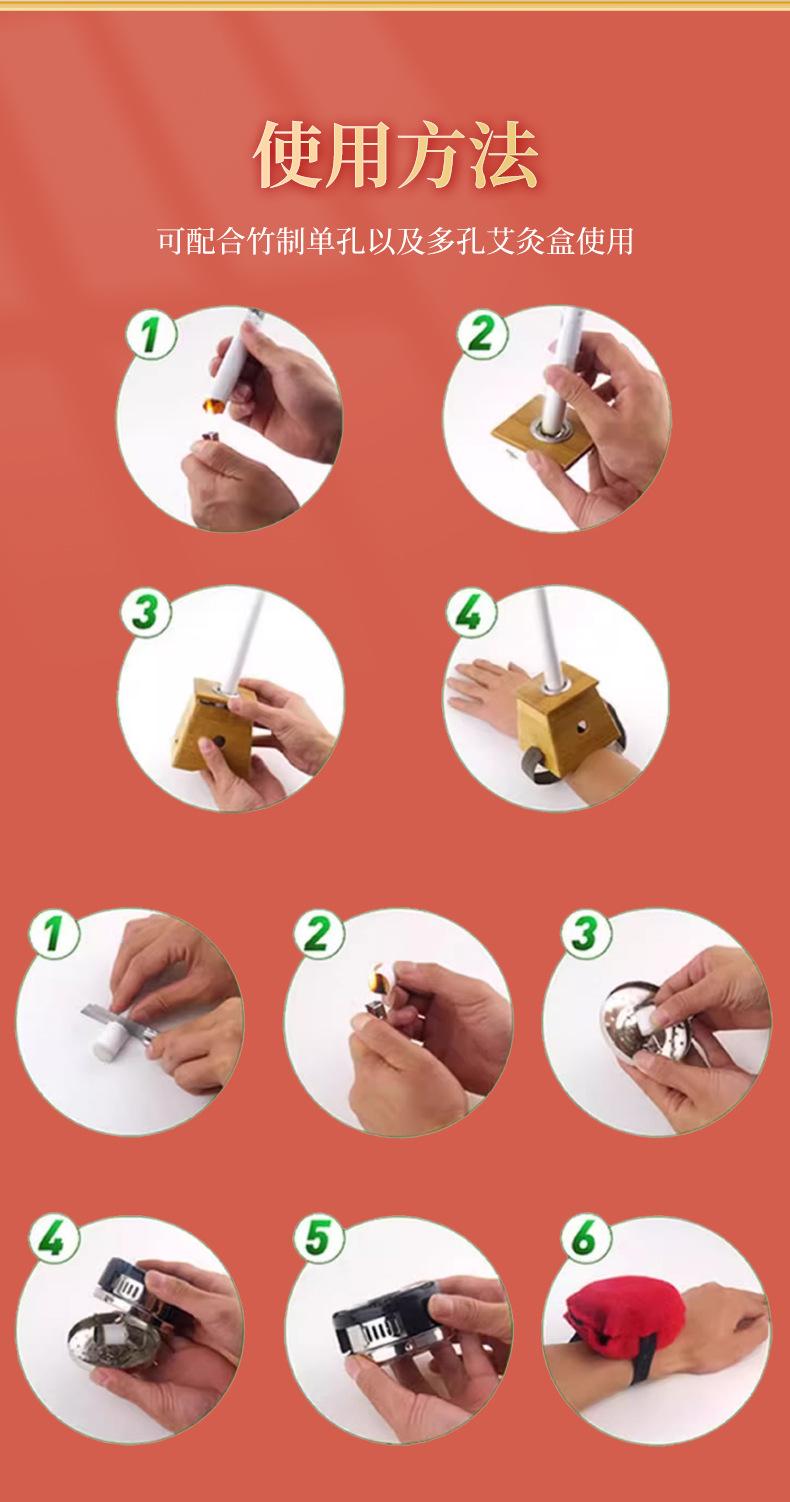 使用方法

可配合竹制单孔以及多孔艾灸盒使用

1

2

3

4

1

2

3

4

5

6