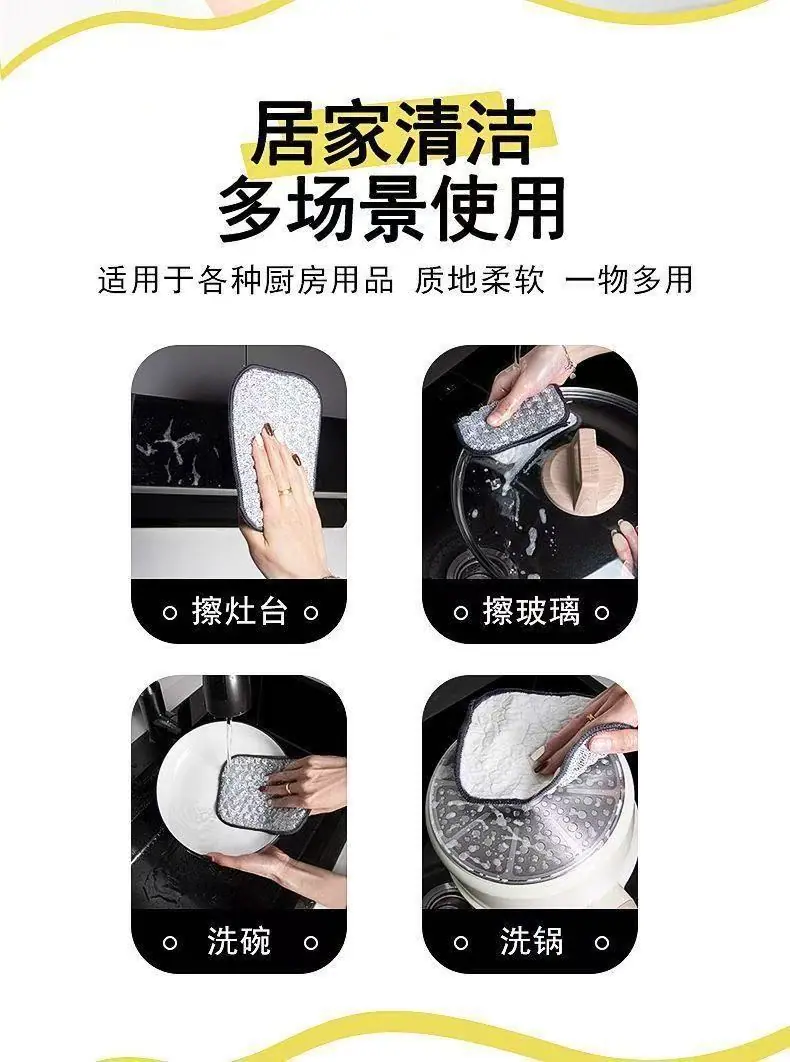 居家清洁
多场景使用

适用于各种厨房用品 质地柔软 一物多用

擦灶台

擦玻璃

洗碗

洗锅