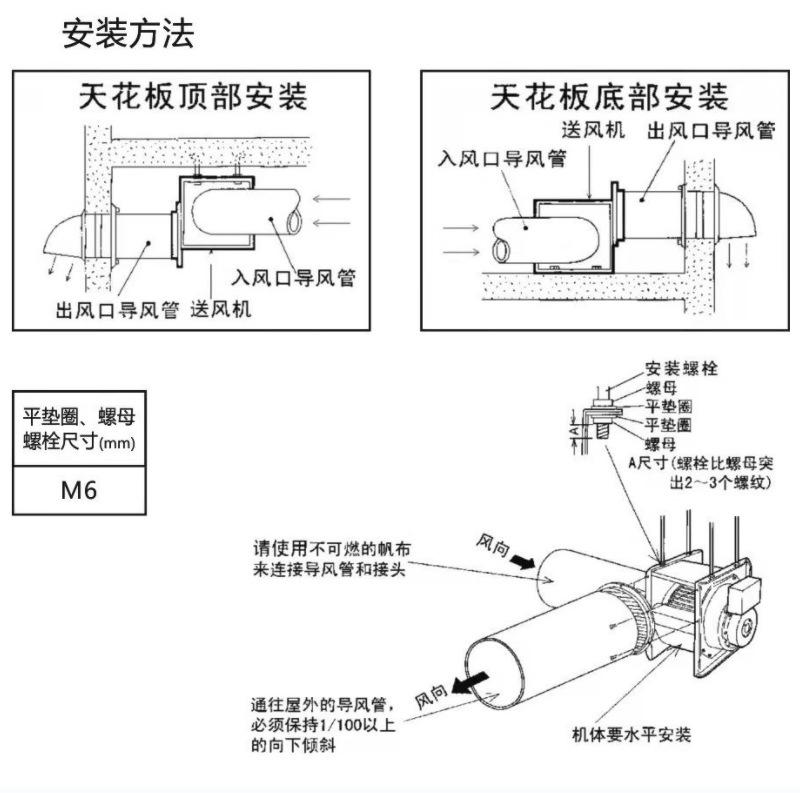 安装方法

天花板顶部安装

入风口导风管

出风口导风管 送风机

天花板底部安装

送风机 出风口导风管

入风口导风管

| 平垫圈、螺母 螺栓尺寸(mm) |
|---|
| M6 |

安装螺栓
螺母
平垫圈
平垫圈
螺母
A
A尺寸(螺栓比螺母突出2～3个螺纹)

请使用不可燃的帆布来连接导风管和接头

风向

风向

通往屋外的导风管，必须保持1/100以上的向下倾斜

机体要水平安装